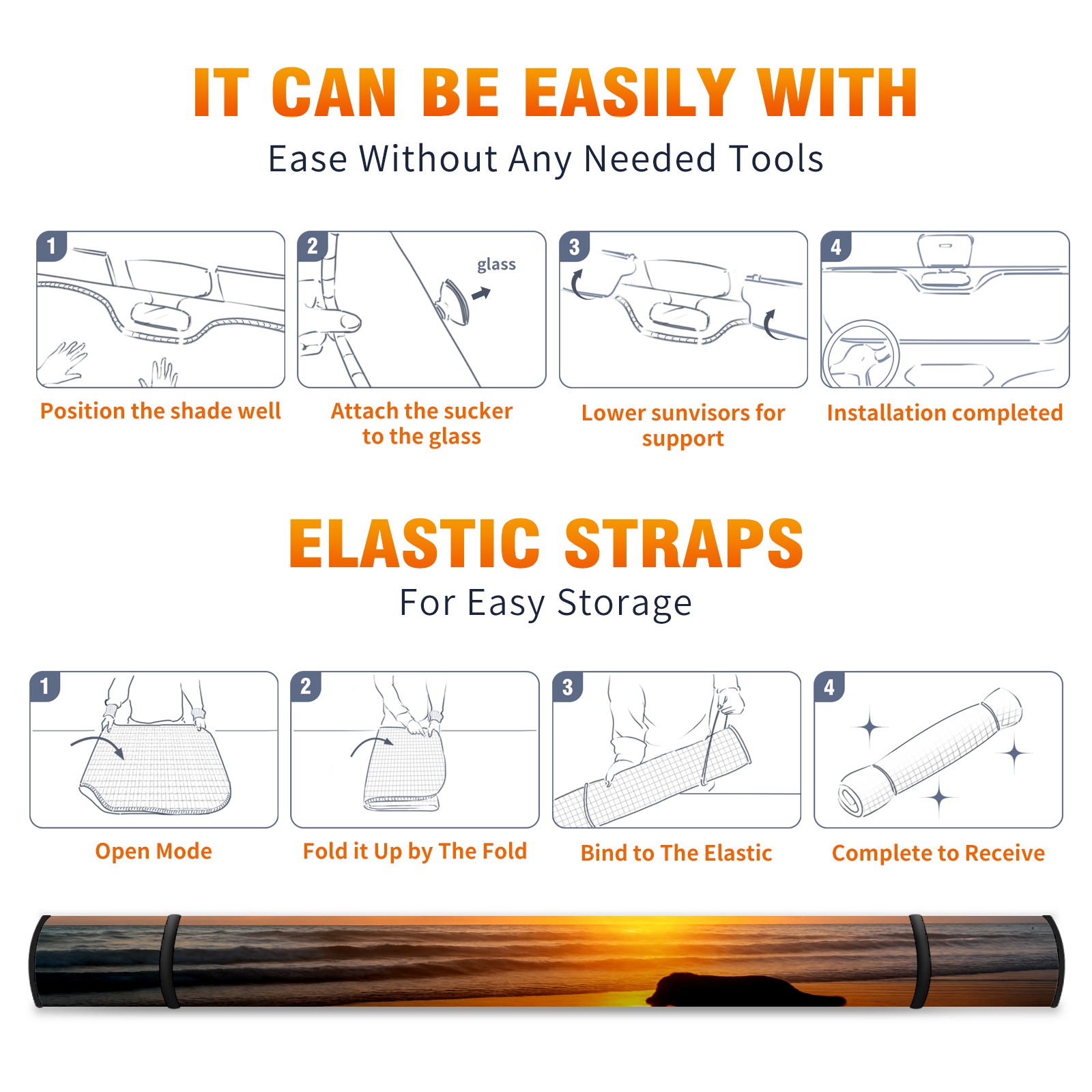 IT CAN BE EASILY WITH
Ease Without Any Needed Tools

1
Position the shade well

2
glass
Attach the sucker to the glass

3
Lower sunvisors for support

4
Installation completed

ELASTIC STRAPS
For Easy Storage

1
Open Mode

2
Fold it Up by The Fold

3
Bind to The Elastic

4
Complete to Receive