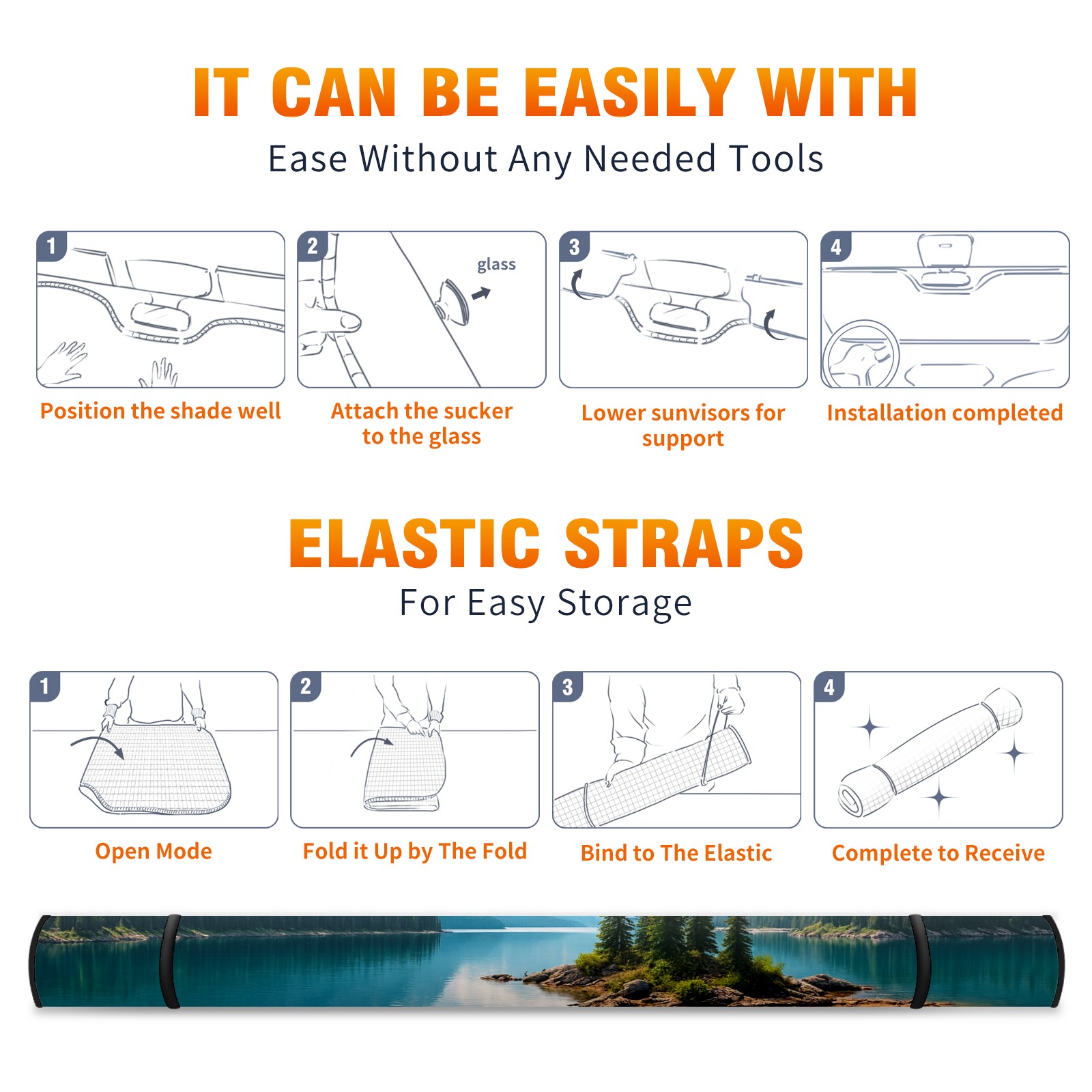 IT CAN BE EASILY WITH

Ease Without Any Needed Tools

1

Position the shade well

2

glass

Attach the sucker to the glass

3

Lower sunvisors for support

4

Installation completed

ELASTIC STRAPS

For Easy Storage

1

Open Mode

2

Fold it Up by The Fold

3

Bind to The Elastic

4

Complete to Receive