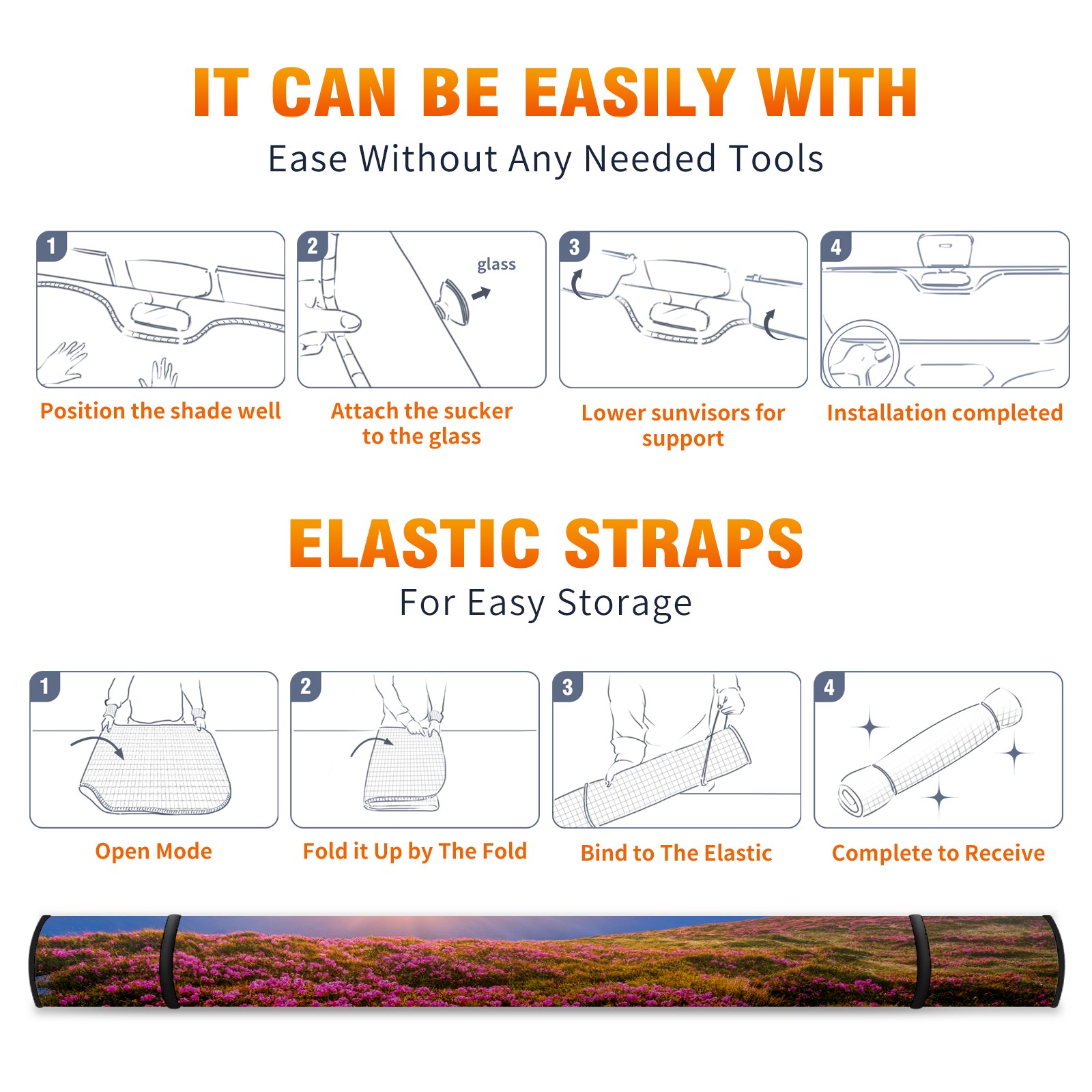 IT CAN BE EASILY WITH
Ease Without Any Needed Tools

1
Position the shade well

2
glass
Attach the sucker to the glass

3
Lower sunvisors for support

4
Installation completed

ELASTIC STRAPS
For Easy Storage

1
Open Mode

2
Fold it Up by The Fold

3
Bind to The Elastic

4
Complete to Receive