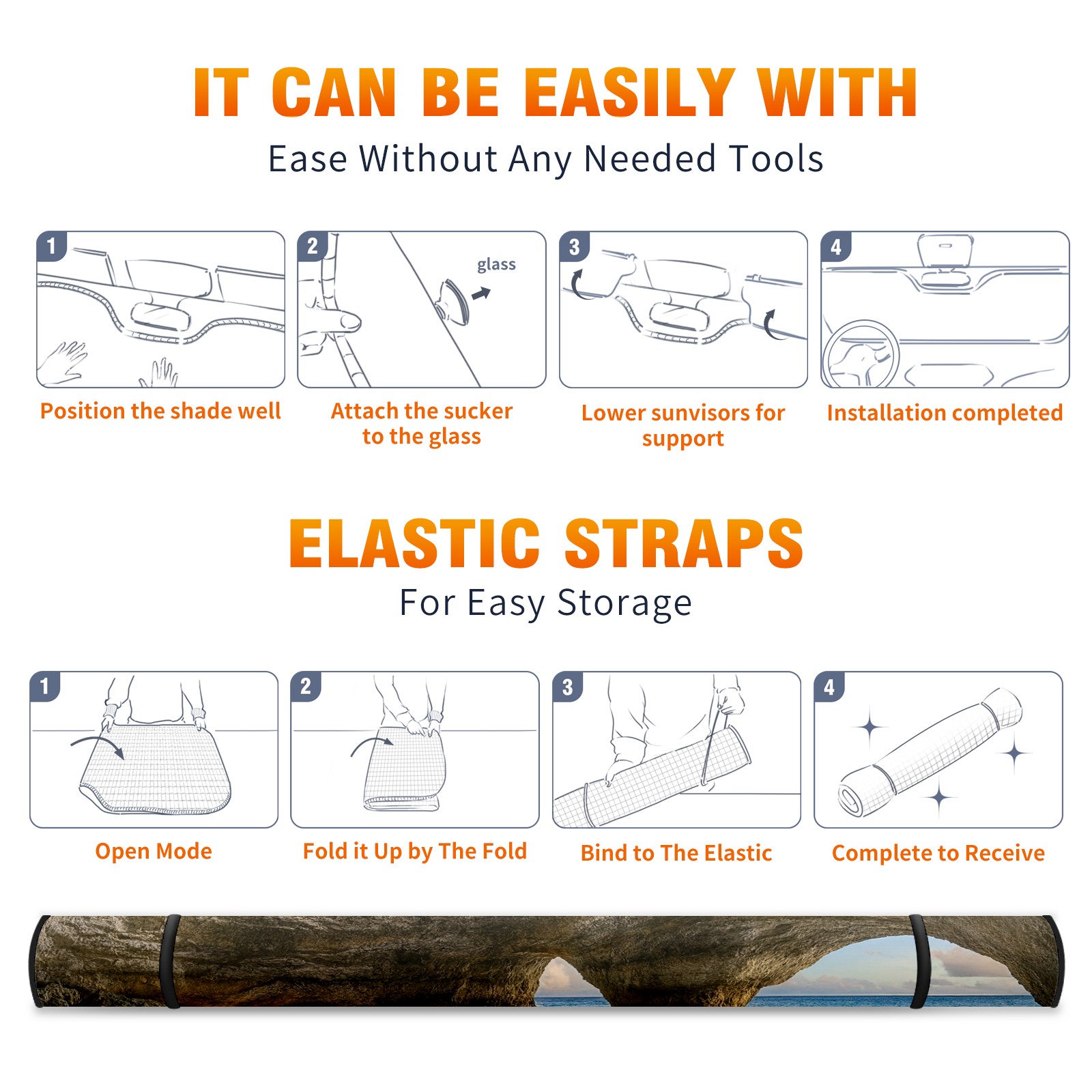 IT CAN BE EASILY WITH

Ease Without Any Needed Tools

1

Position the shade well

2

glass

Attach the sucker to the glass

3

Lower sunvisors for support

4

Installation completed

ELASTIC STRAPS

For Easy Storage

1

Open Mode

2

Fold it Up by The Fold

3

Bind to The Elastic

4

Complete to Receive