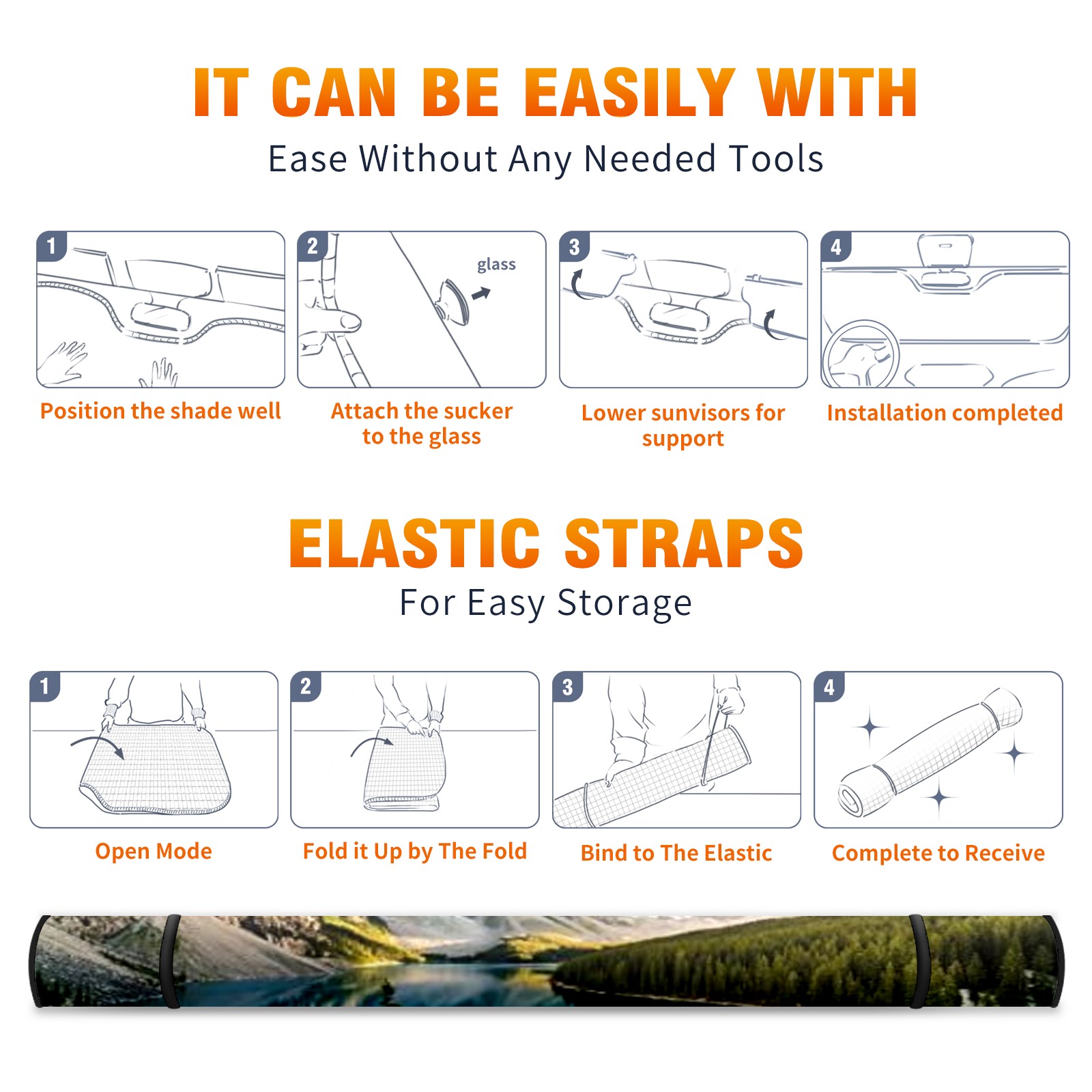 IT CAN BE EASILY WITH

Ease Without Any Needed Tools

1

Position the shade well

2

glass

Attach the sucker to the glass

3

Lower sunvisors for support

4

Installation completed

ELASTIC STRAPS

For Easy Storage

1

Open Mode

2

Fold it Up by The Fold

3

Bind to The Elastic

4

Complete to Receive