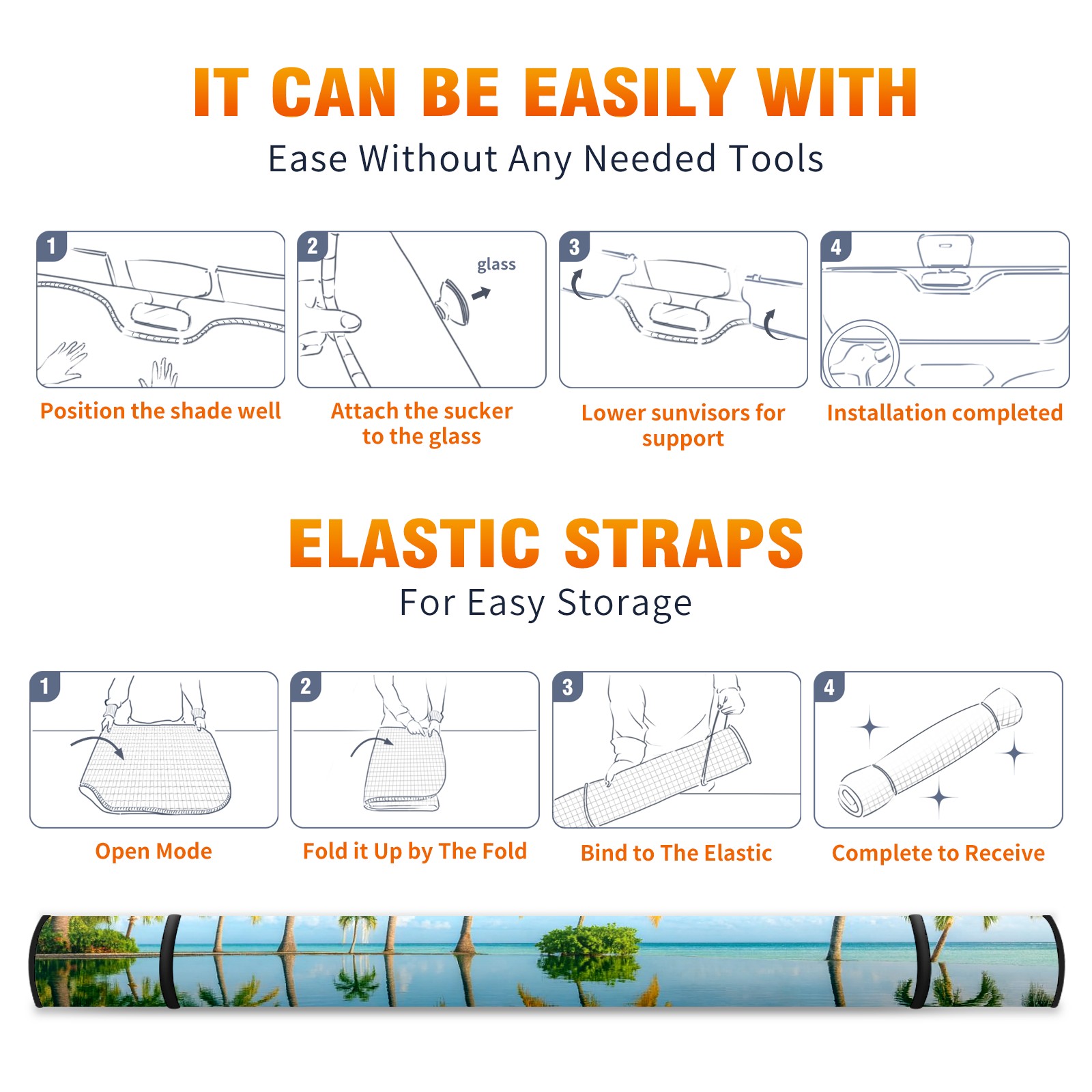 IT CAN BE EASILY WITH

Ease Without Any Needed Tools

1

Position the shade well

2

glass

Attach the sucker to the glass

3

Lower sunvisors for support

4

Installation completed

ELASTIC STRAPS

For Easy Storage

1

Open Mode

2

Fold it Up by The Fold

3

Bind to The Elastic

4

Complete to Receive