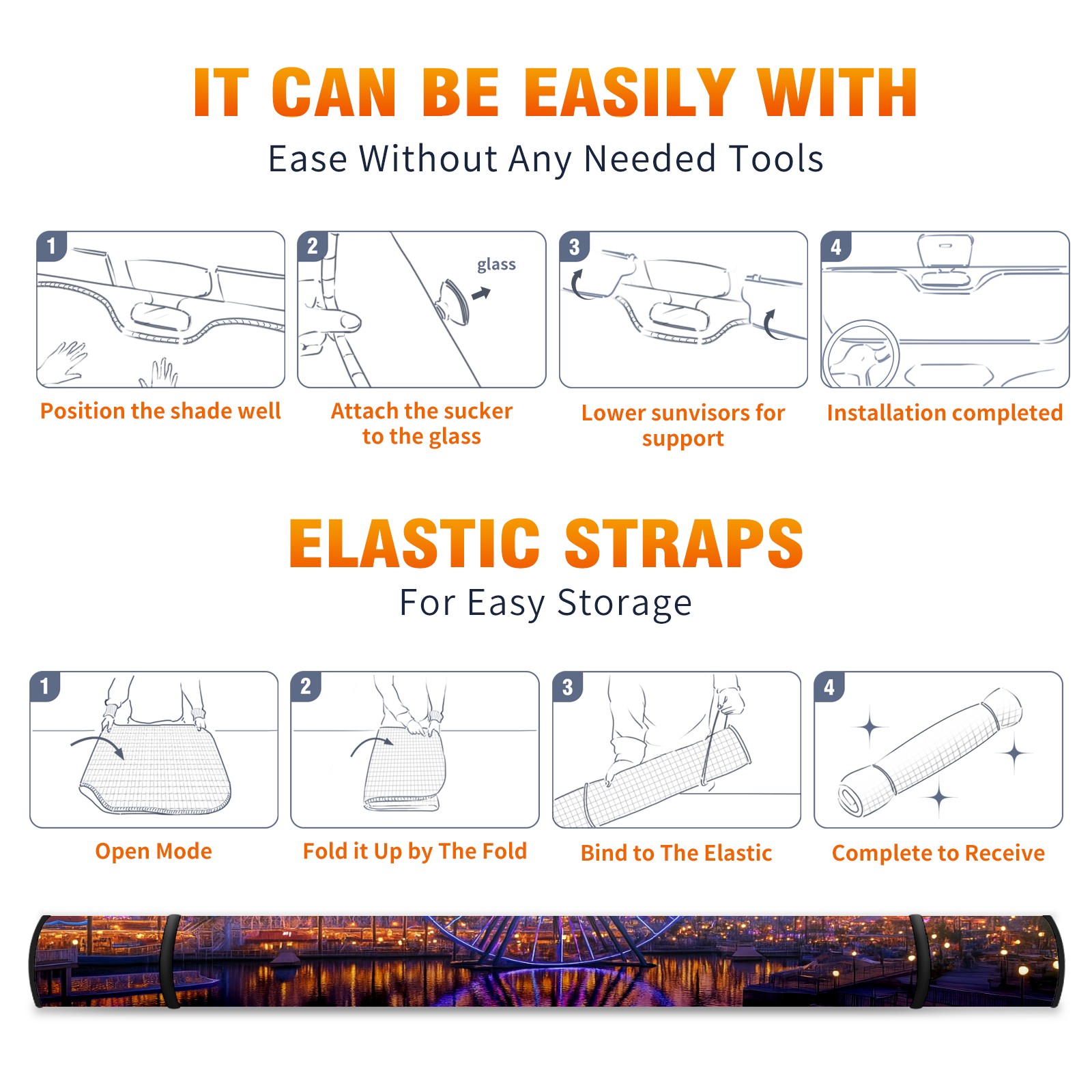 IT CAN BE EASILY WITH

Ease Without Any Needed Tools

1

Position the shade well

2

glass

Attach the sucker to the glass

3

Lower sunvisors for support

4

Installation completed

ELASTIC STRAPS

For Easy Storage

1

Open Mode

2

Fold it Up by The Fold

3

Bind to The Elastic

4

Complete to Receive