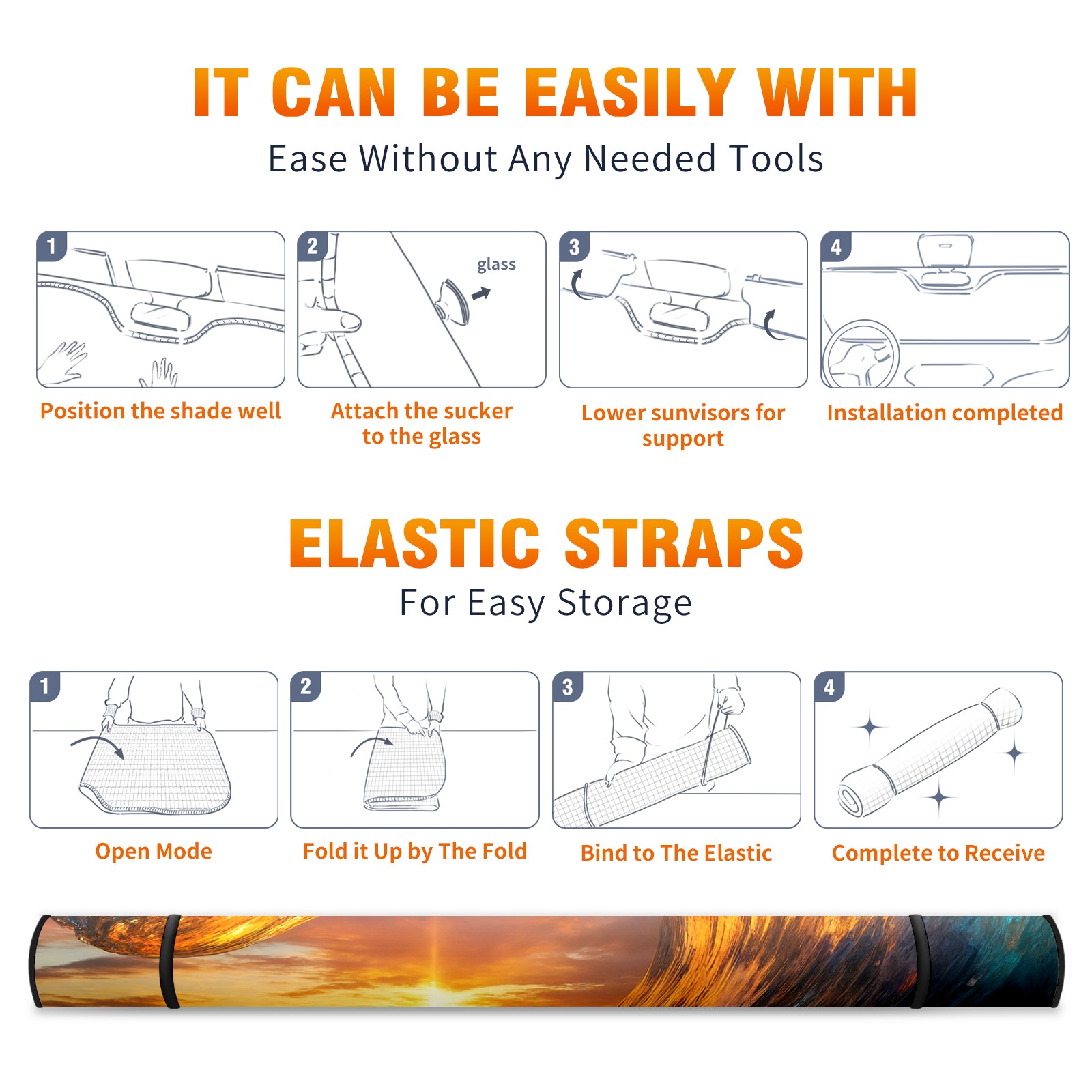 IT CAN BE EASILY WITH

Ease Without Any Needed Tools

1

Position the shade well

2

glass

Attach the sucker to the glass

3

Lower sunvisors for support

4

Installation completed

ELASTIC STRAPS

For Easy Storage

1

Open Mode

2

Fold it Up by The Fold

3

Bind to The Elastic

4

Complete to Receive