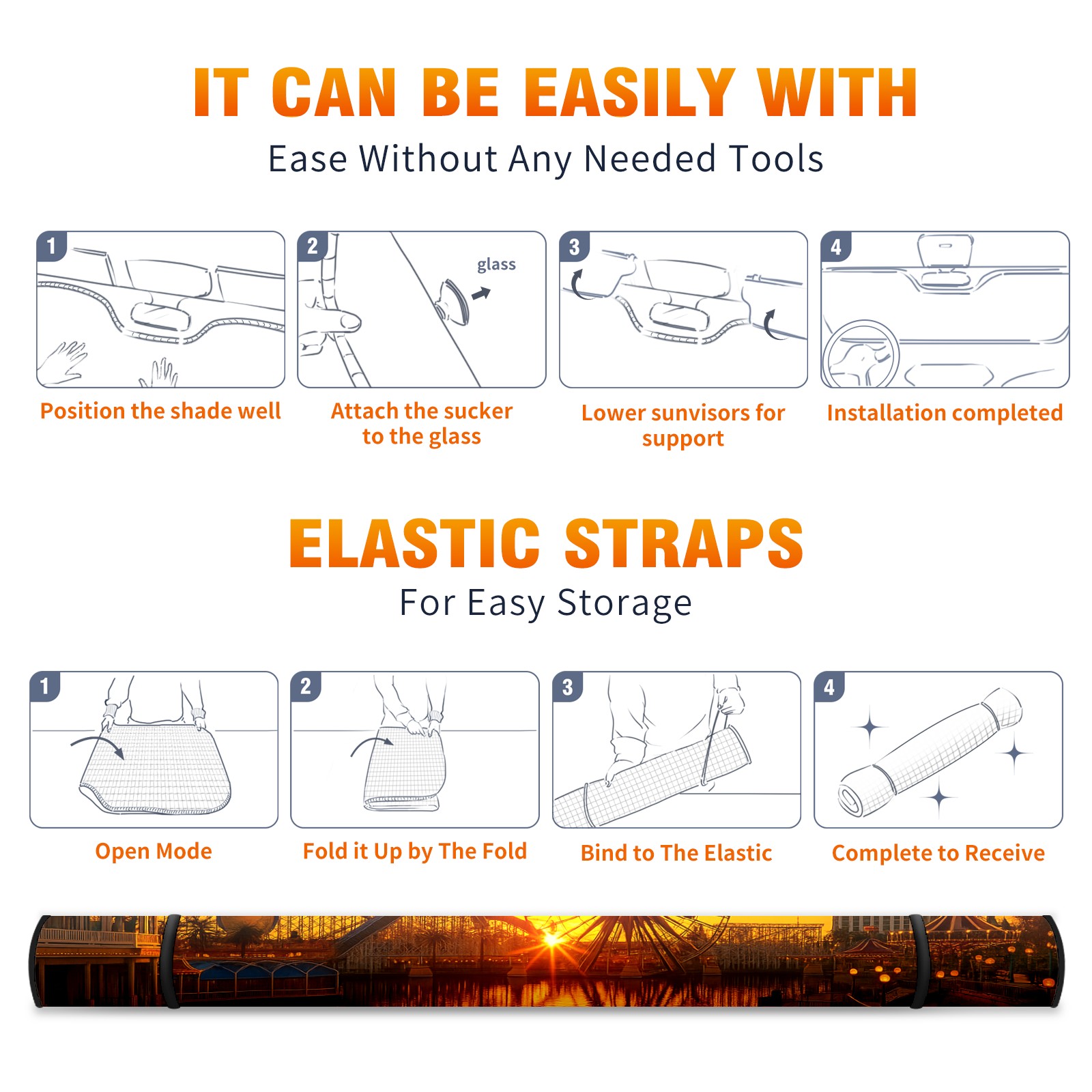 IT CAN BE EASILY WITH

Ease Without Any Needed Tools

1

Position the shade well

2

glass

Attach the sucker to the glass

3

Lower sunvisors for support

4

Installation completed

ELASTIC STRAPS

For Easy Storage

1

Open Mode

2

Fold it Up by The Fold

3

Bind to The Elastic

4

Complete to Receive