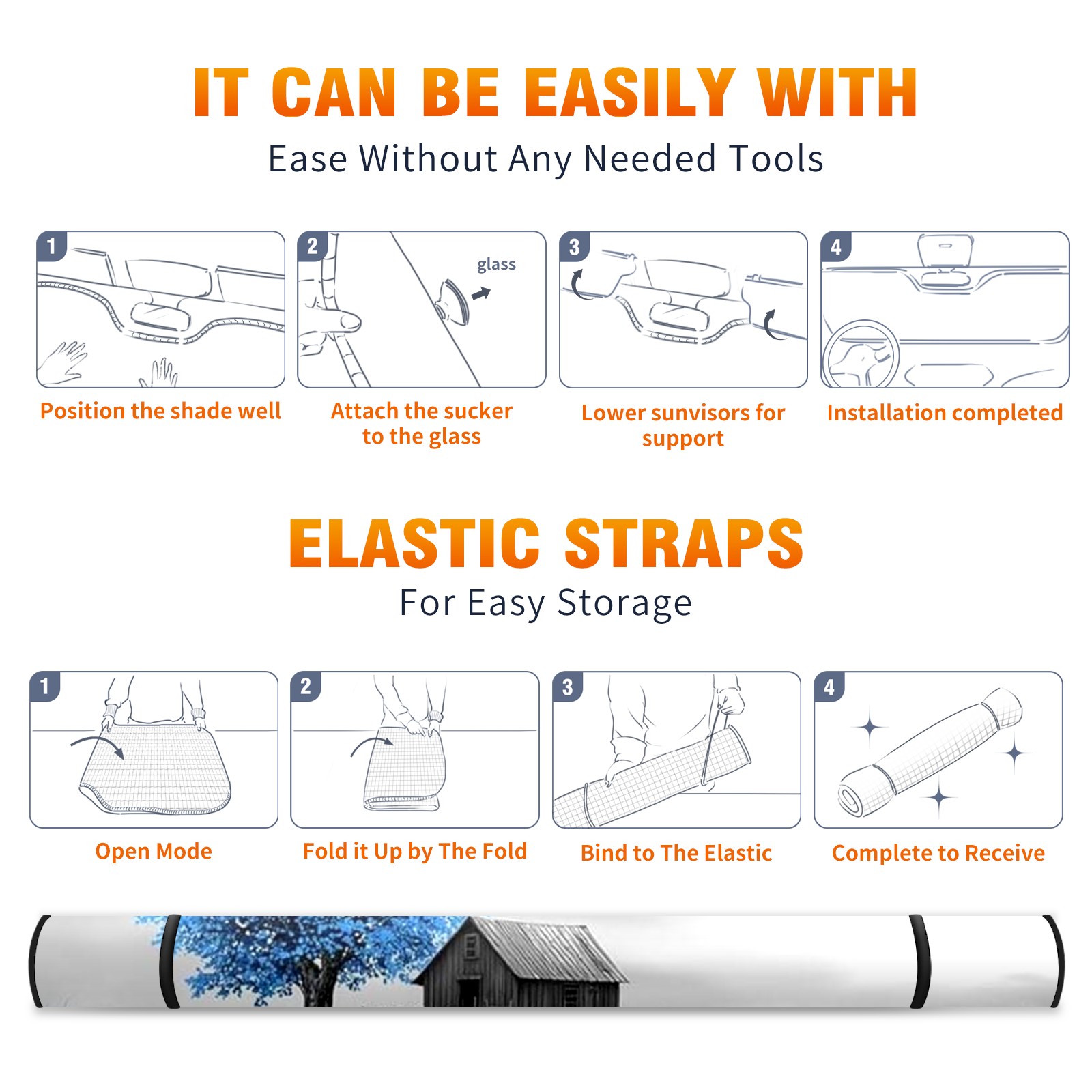 IT CAN BE EASILY WITH

Ease Without Any Needed Tools

1

Position the shade well

2

glass

Attach the sucker to the glass

3

Lower sunvisors for support

4

Installation completed

ELASTIC STRAPS

For Easy Storage

1

Open Mode

2

Fold it Up by The Fold

3

Bind to The Elastic

4

Complete to Receive