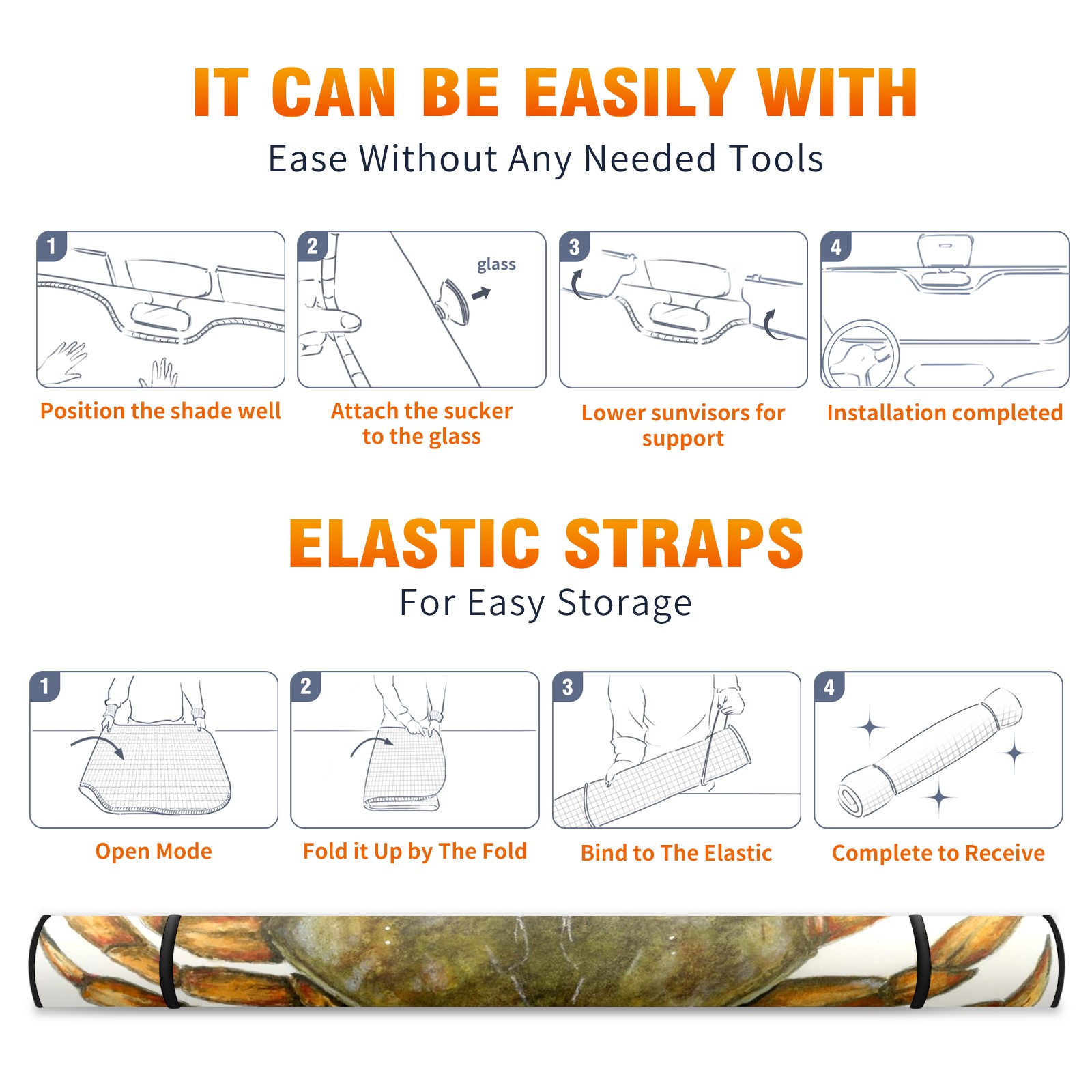 IT CAN BE EASILY WITH
Ease Without Any Needed Tools

1
Position the shade well

2
glass
Attach the sucker to the glass

3
Lower sunvisors for support

4
Installation completed

ELASTIC STRAPS
For Easy Storage

1
Open Mode

2
Fold it Up by The Fold

3
Bind to The Elastic

4
Complete to Receive