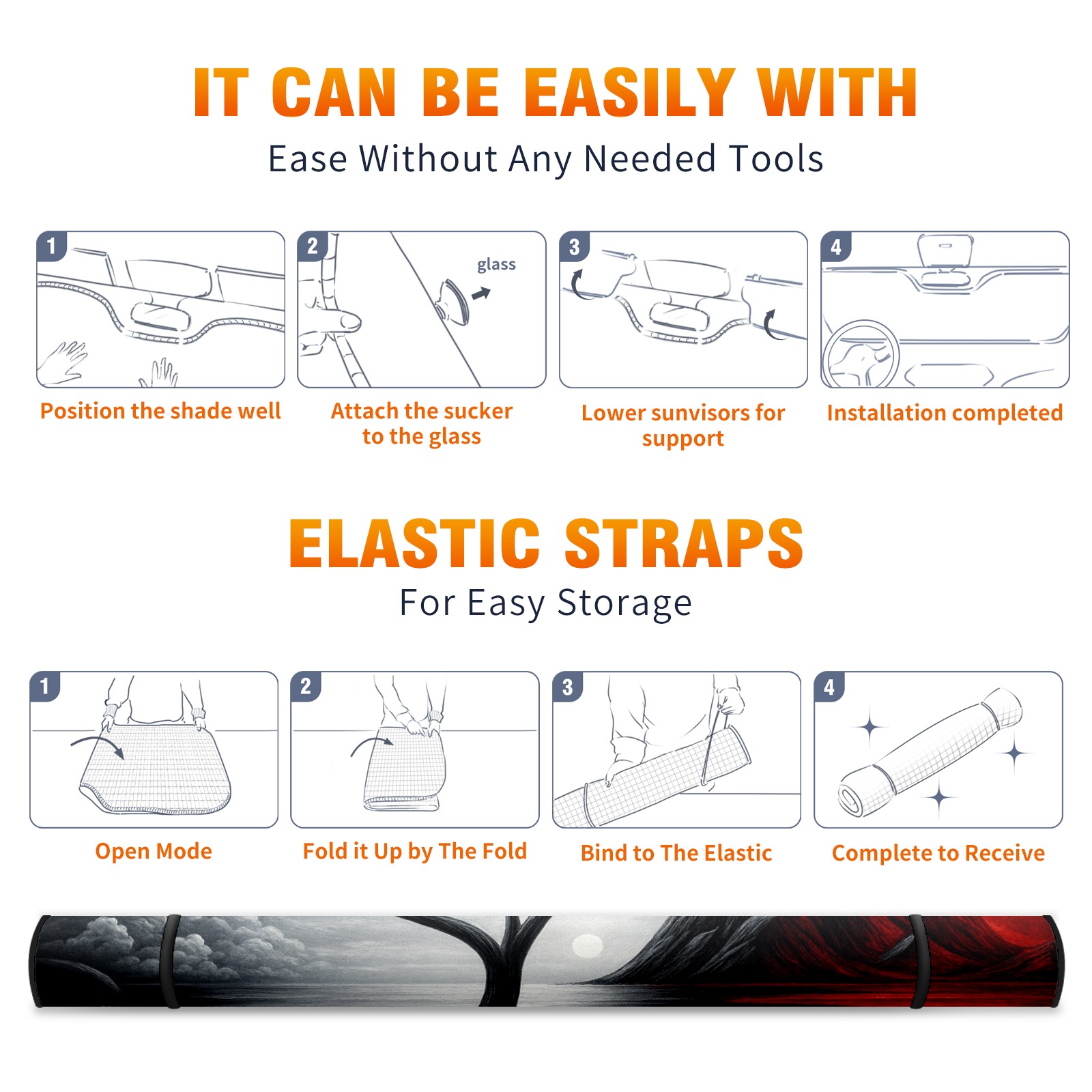 IT CAN BE EASILY WITH

Ease Without Any Needed Tools

1

Position the shade well

2

glass

Attach the sucker to the glass

3

Lower sunvisors for support

4

Installation completed

ELASTIC STRAPS

For Easy Storage

1

Open Mode

2

Fold it Up by The Fold

3

Bind to The Elastic

4

Complete to Receive