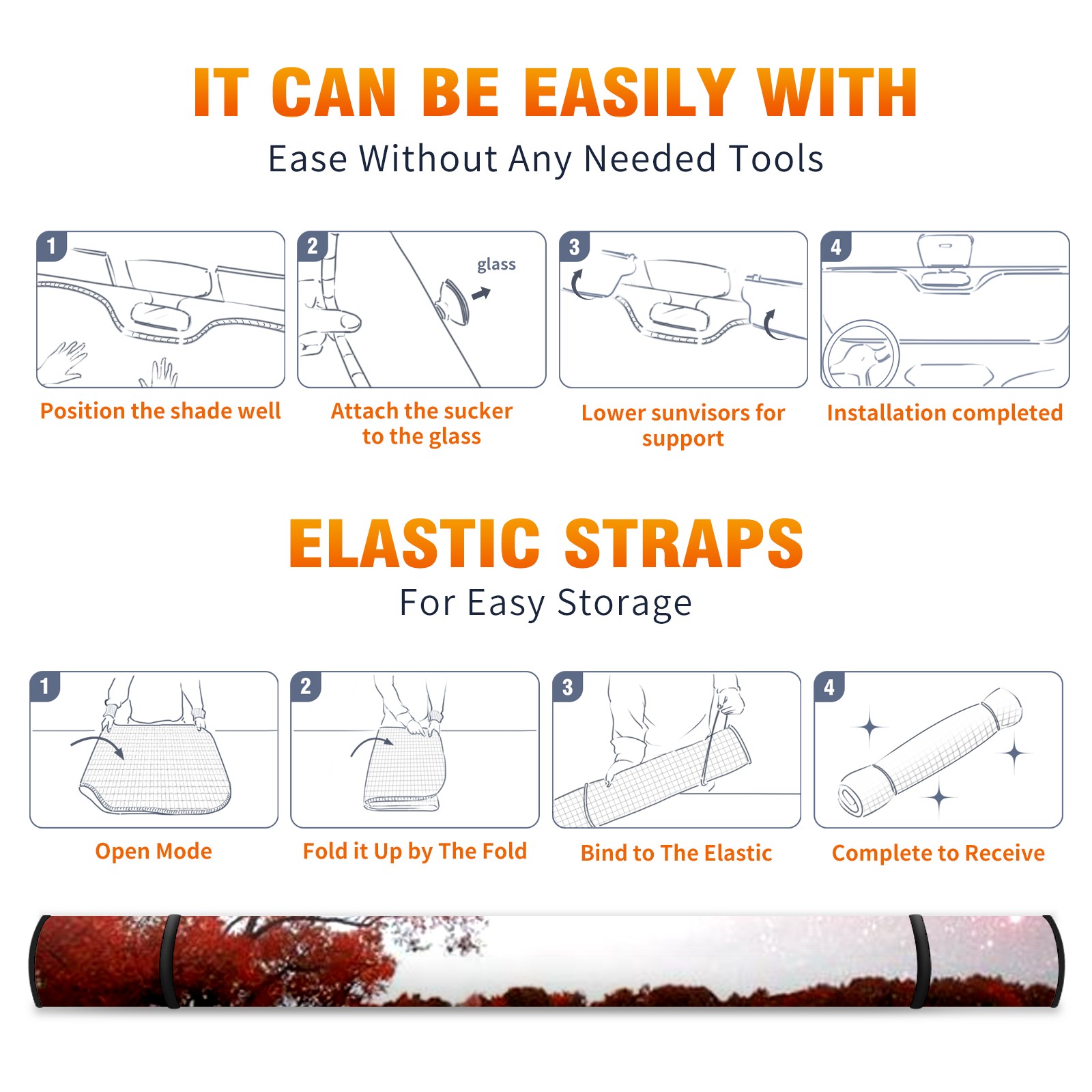 IT CAN BE EASILY WITH
Ease Without Any Needed Tools

1

Position the shade well

2

glass

Attach the sucker to the glass

3

Lower sunvisors for support

4

Installation completed

ELASTIC STRAPS
For Easy Storage

1

Open Mode

2

Fold it Up by The Fold

3

Bind to The Elastic

4

Complete to Receive