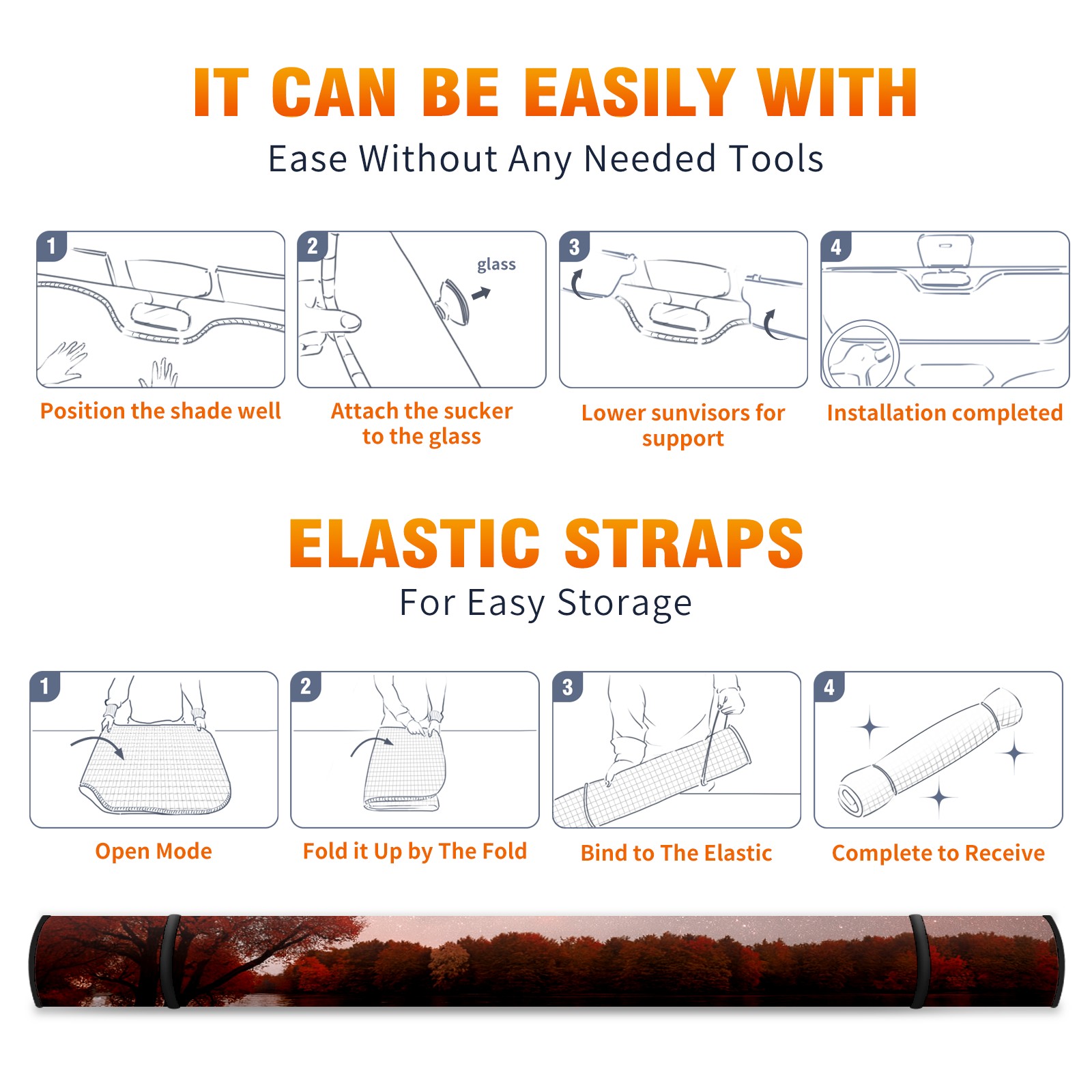 IT CAN BE EASILY WITH

Ease Without Any Needed Tools

1

Position the shade well

2

glass

Attach the sucker to the glass

3

Lower sunvisors for support

4

Installation completed

ELASTIC STRAPS

For Easy Storage

1

Open Mode

2

Fold it Up by The Fold

3

Bind to The Elastic

4

Complete to Receive