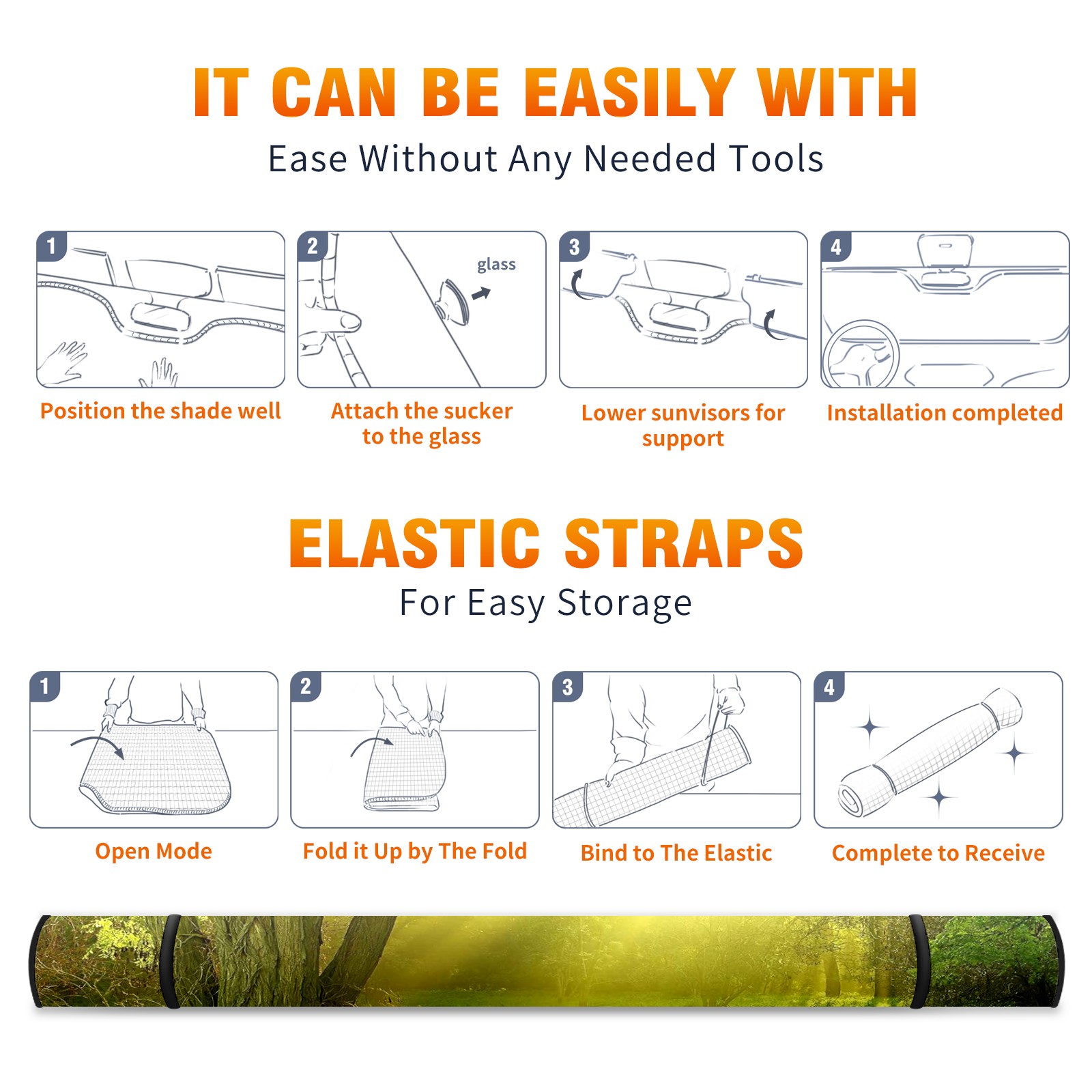 IT CAN BE EASILY WITH
Ease Without Any Needed Tools

1
Position the shade well

2
glass
Attach the sucker to the glass

3
Lower sunvisors for support

4
Installation completed

ELASTIC STRAPS
For Easy Storage

1
Open Mode

2
Fold it Up by The Fold

3
Bind to The Elastic

4
Complete to Receive