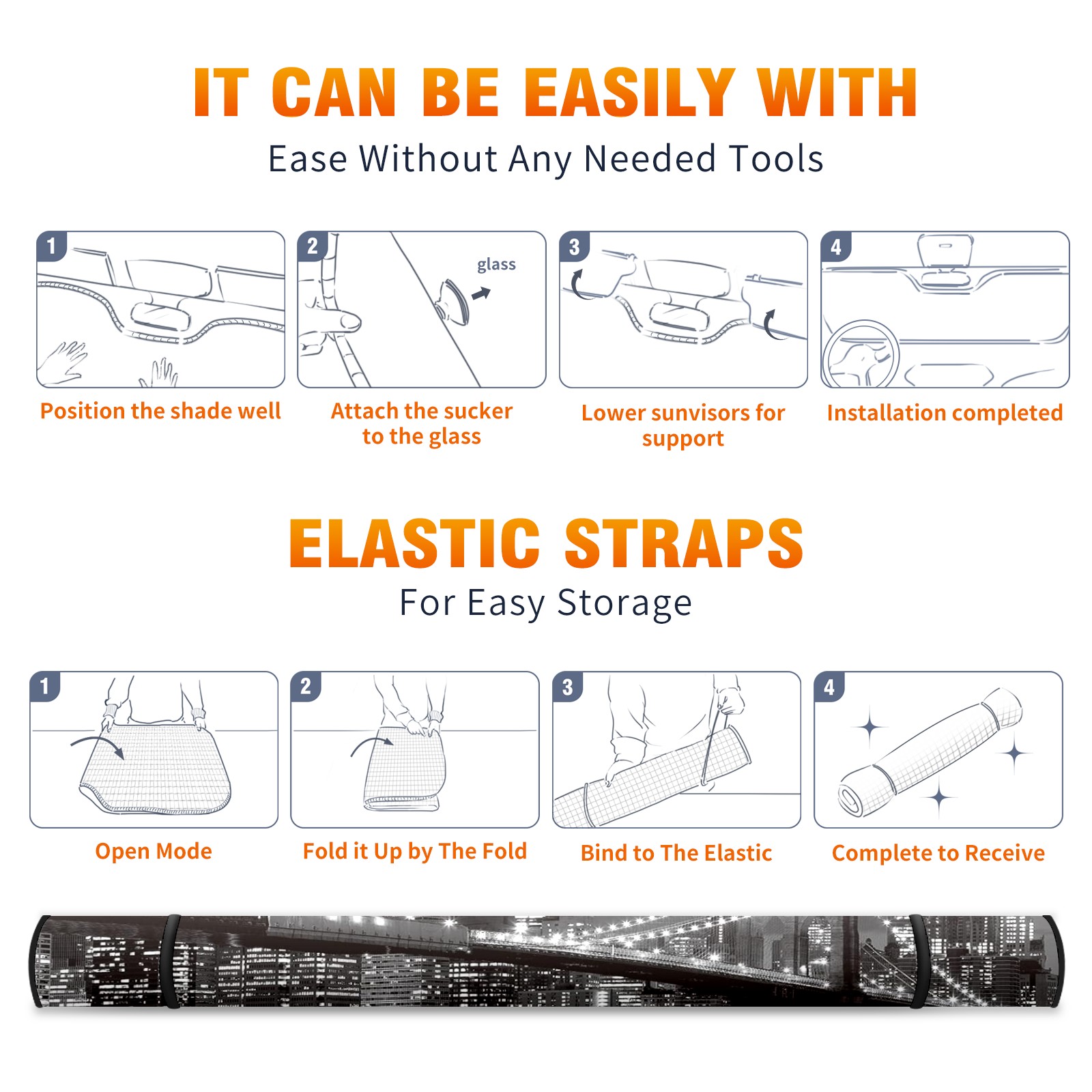 IT CAN BE EASILY WITH

Ease Without Any Needed Tools

1

Position the shade well

2

glass

Attach the sucker to the glass

3

Lower sunvisors for support

4

Installation completed

ELASTIC STRAPS

For Easy Storage

1

Open Mode

2

Fold it Up by The Fold

3

Bind to The Elastic

4

Complete to Receive