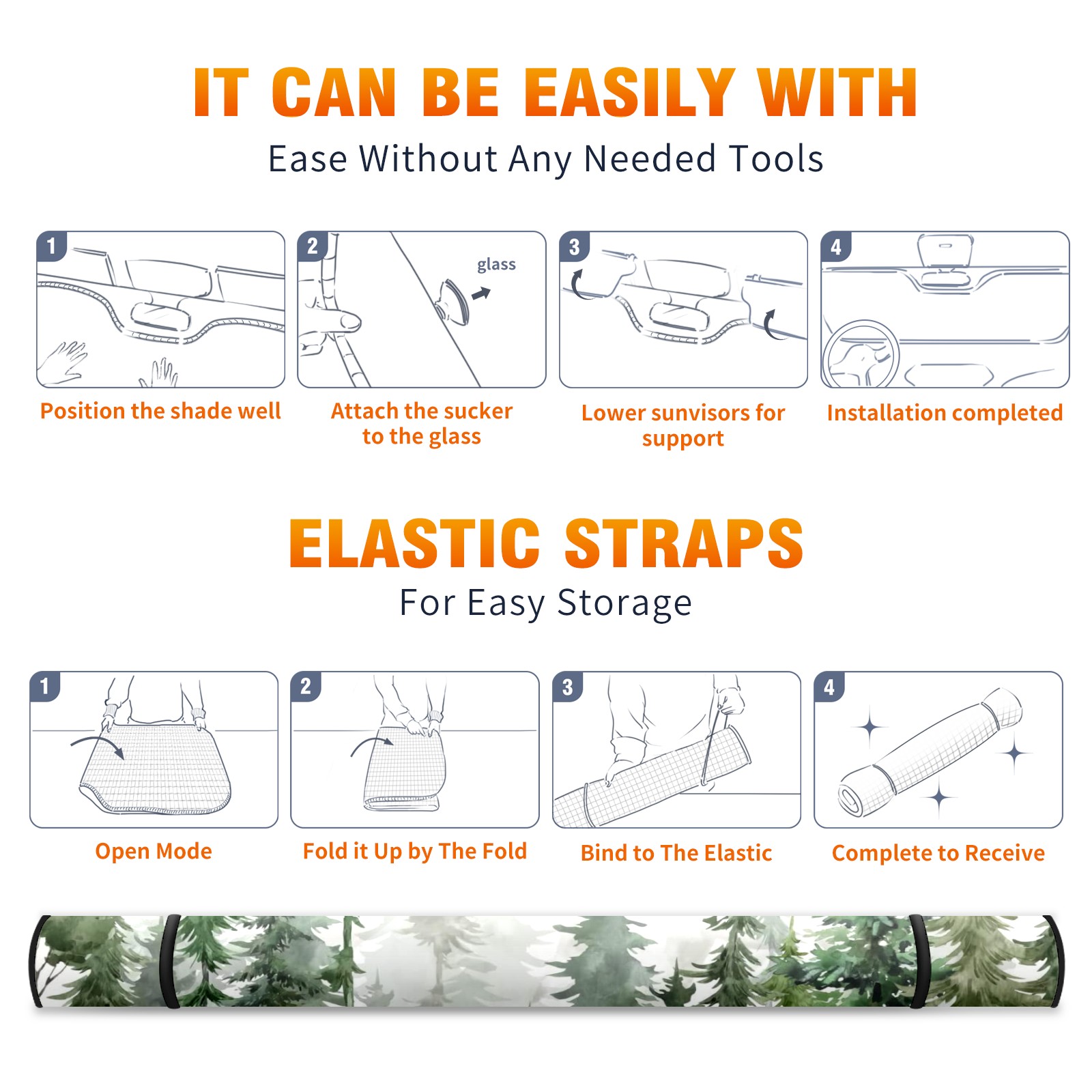 IT CAN BE EASILY WITH

Ease Without Any Needed Tools

1

Position the shade well

2

glass

Attach the sucker to the glass

3

Lower sunvisors for support

4

Installation completed

ELASTIC STRAPS

For Easy Storage

1

Open Mode

2

Fold it Up by The Fold

3

Bind to The Elastic

4

Complete to Receive