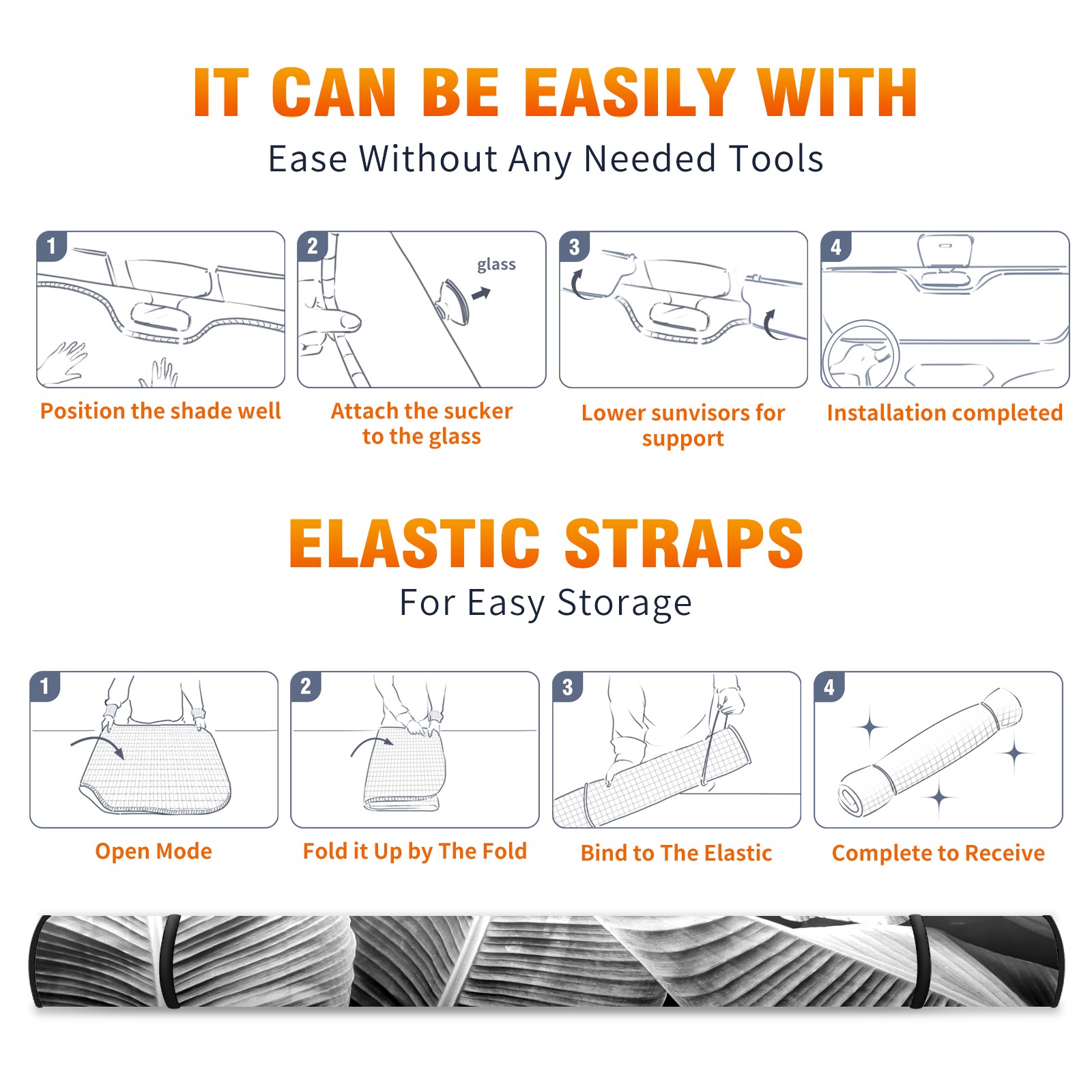 IT CAN BE EASILY WITH
Ease Without Any Needed Tools

1
Position the shade well

2
glass
Attach the sucker to the glass

3
Lower sunvisors for support

4
Installation completed

ELASTIC STRAPS
For Easy Storage

1
Open Mode

2
Fold it Up by The Fold

3
Bind to The Elastic

4
Complete to Receive