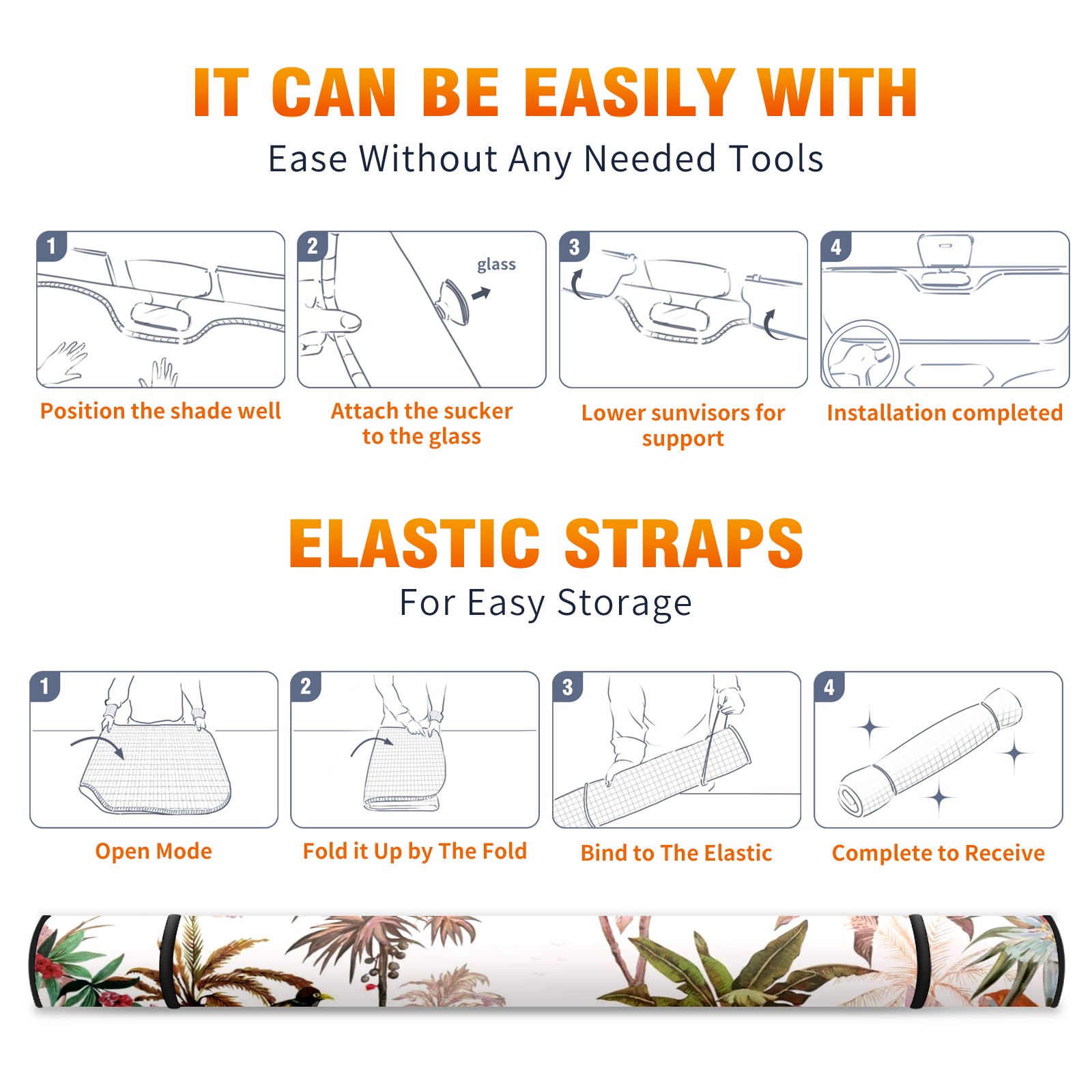 IT CAN BE EASILY WITH

Ease Without Any Needed Tools

1

Position the shade well

2

glass

Attach the sucker to the glass

3

Lower sunvisors for support

4

Installation completed

ELASTIC STRAPS

For Easy Storage

1

Open Mode

2

Fold it Up by The Fold

3

Bind to The Elastic

4

Complete to Receive