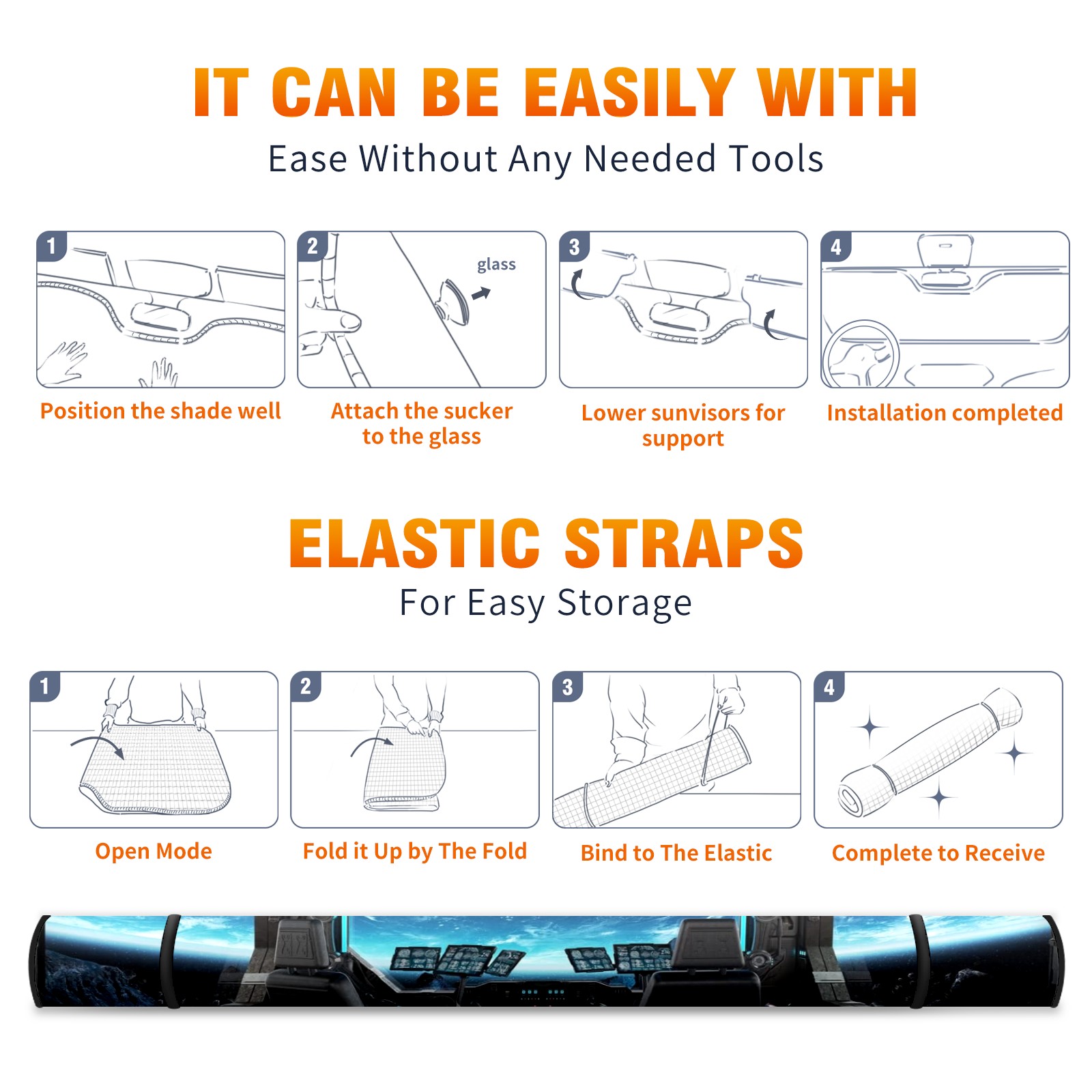 IT CAN BE EASILY WITH

Ease Without Any Needed Tools

1

Position the shade well

2

glass

Attach the sucker to the glass

3

Lower sunvisors for support

4

Installation completed

ELASTIC STRAPS

For Easy Storage

1

Open Mode

2

Fold it Up by The Fold

3

Bind to The Elastic

4

Complete to Receive