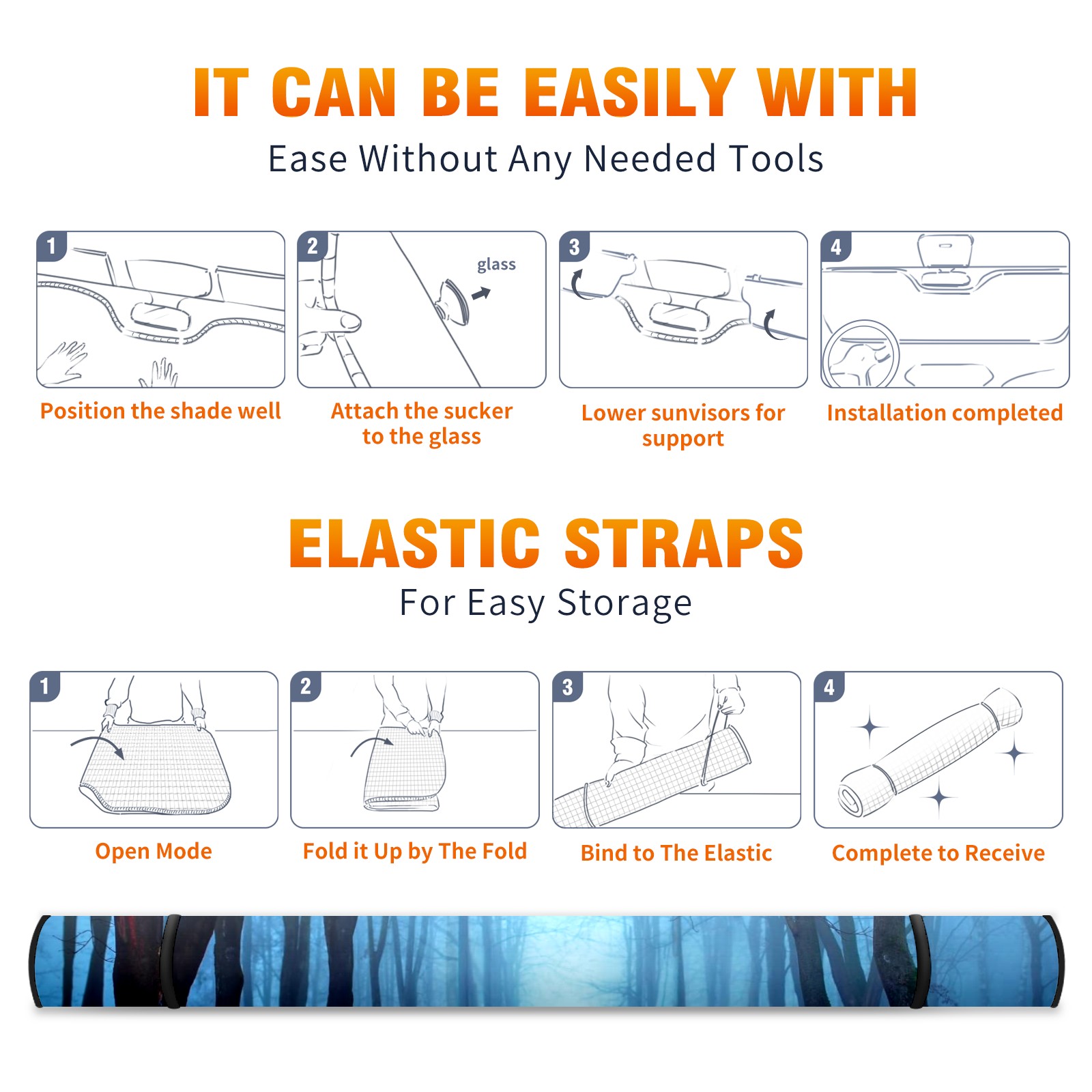 IT CAN BE EASILY WITH
Ease Without Any Needed Tools

1
Position the shade well

2
glass
Attach the sucker to the glass

3
Lower sunvisors for support

4
Installation completed

ELASTIC STRAPS
For Easy Storage

1
Open Mode

2
Fold it Up by The Fold

3
Bind to The Elastic

4
Complete to Receive