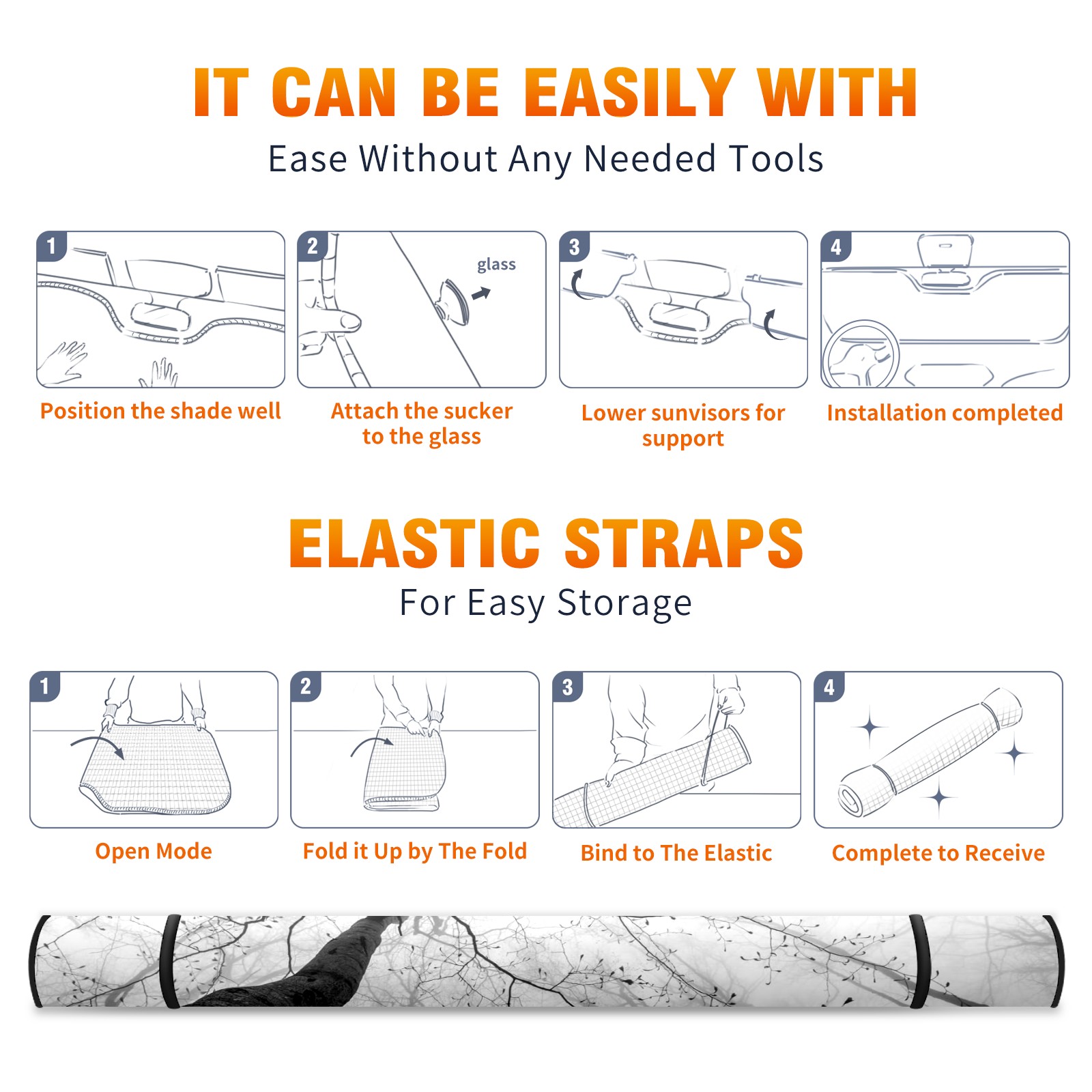 IT CAN BE EASILY WITH
Ease Without Any Needed Tools

1
Position the shade well

2
glass
Attach the sucker to the glass

3
Lower sunvisors for support

4
Installation completed

ELASTIC STRAPS
For Easy Storage

1
Open Mode

2
Fold it Up by The Fold

3
Bind to The Elastic

4
Complete to Receive