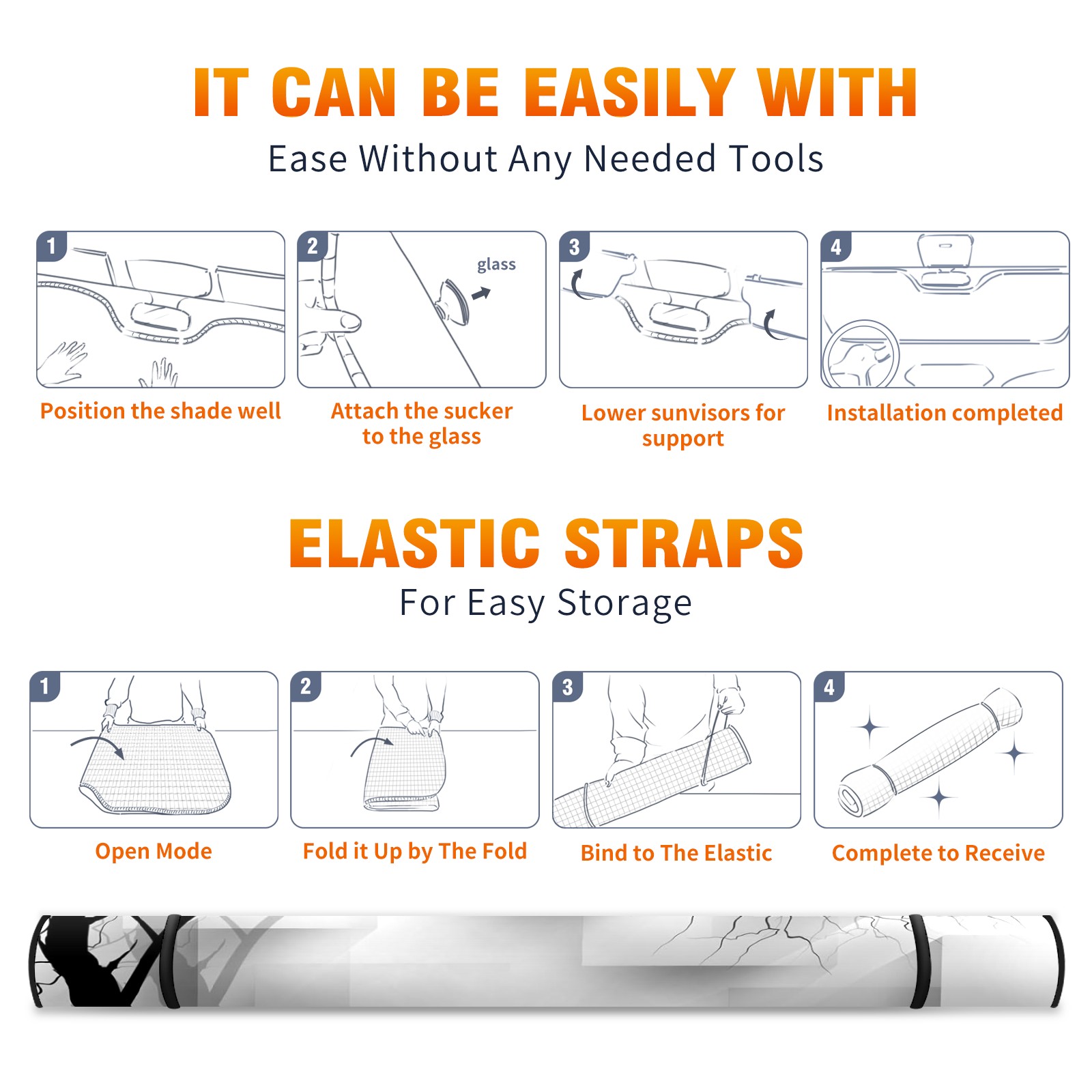 IT CAN BE EASILY WITH

Ease Without Any Needed Tools

1

Position the shade well

2

glass

Attach the sucker to the glass

3

Lower sunvisors for support

4

Installation completed

ELASTIC STRAPS

For Easy Storage

1

Open Mode

2

Fold it Up by The Fold

3

Bind to The Elastic

4

Complete to Receive