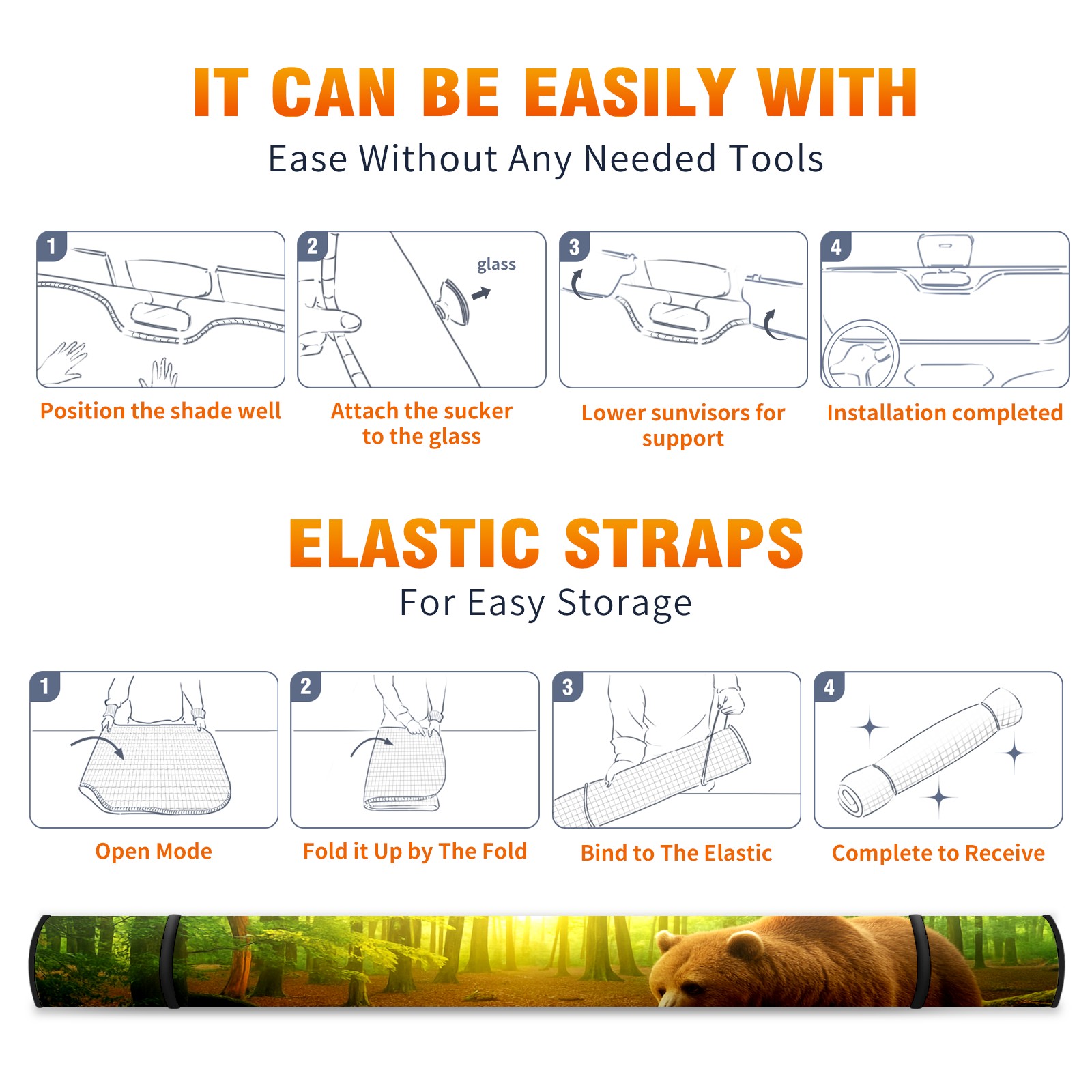 IT CAN BE EASILY WITH

Ease Without Any Needed Tools

1

Position the shade well

2

glass

Attach the sucker to the glass

3

Lower sunvisors for support

4

Installation completed

ELASTIC STRAPS

For Easy Storage

1

Open Mode

2

Fold it Up by The Fold

3

Bind to The Elastic

4

Complete to Receive