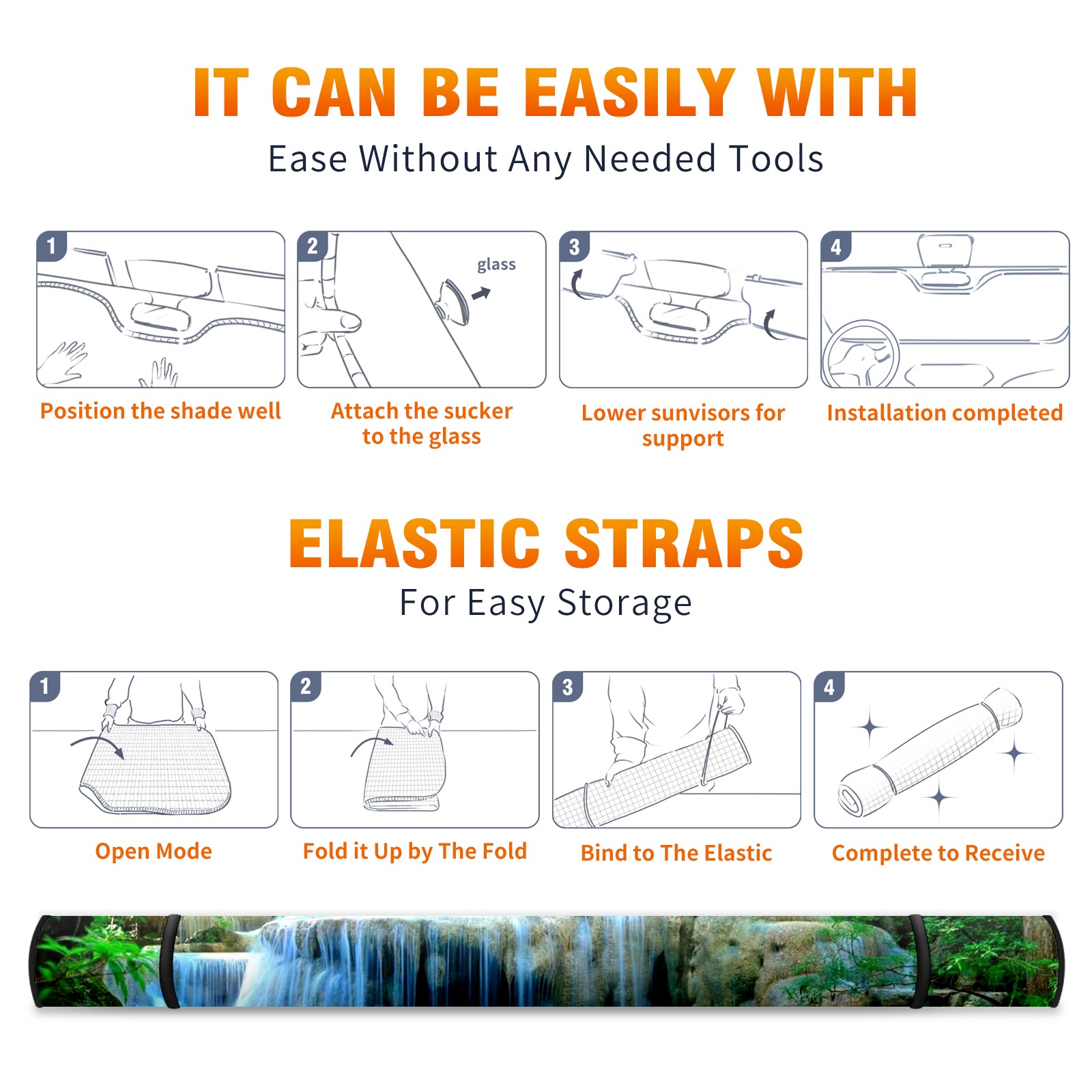 IT CAN BE EASILY WITH

Ease Without Any Needed Tools

1

Position the shade well

2

glass

Attach the sucker to the glass

3

Lower sunvisors for support

4

Installation completed

ELASTIC STRAPS

For Easy Storage

1

Open Mode

2

Fold it Up by The Fold

3

Bind to The Elastic

4

Complete to Receive