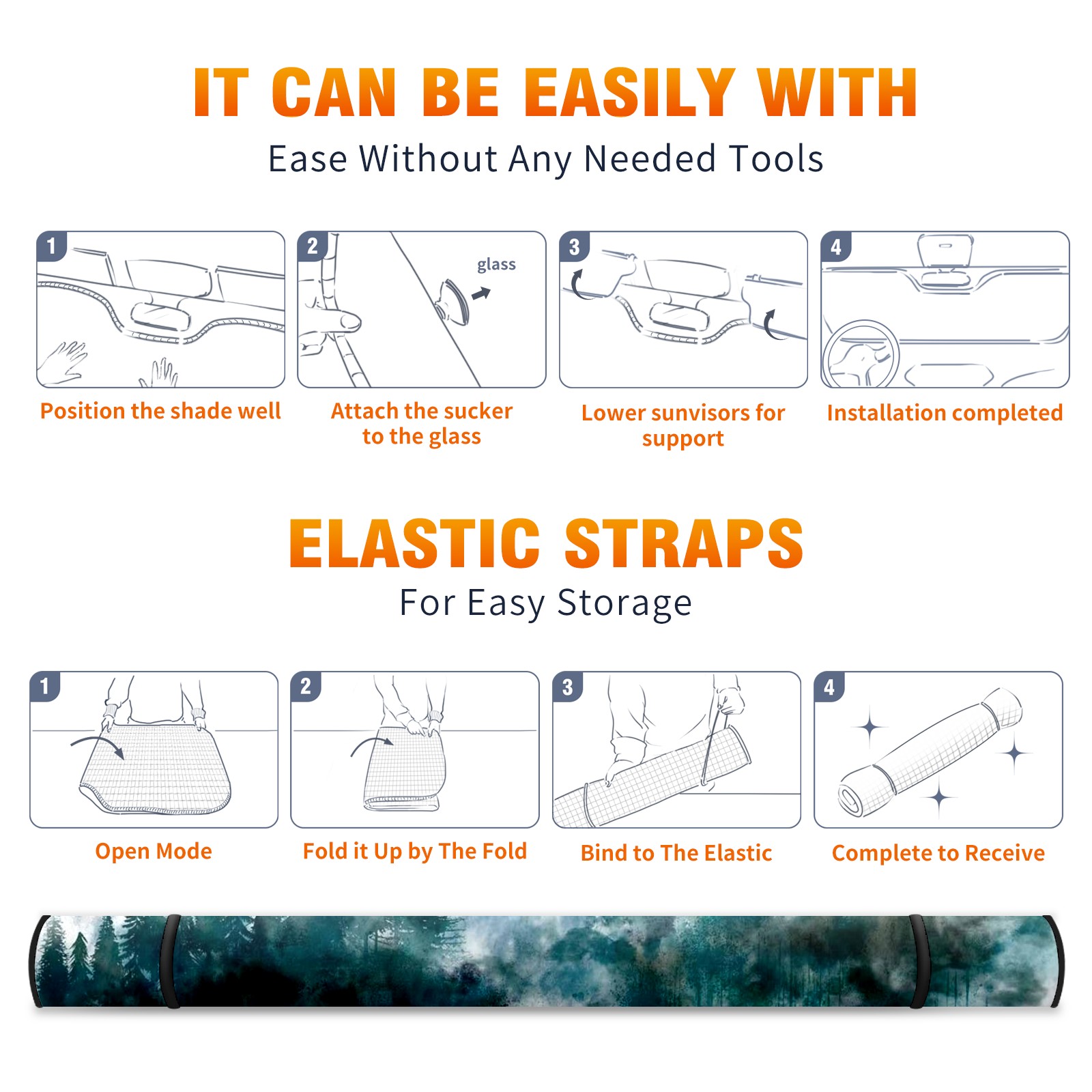 IT CAN BE EASILY WITH

Ease Without Any Needed Tools

1

Position the shade well

2

glass

Attach the sucker to the glass

3

Lower sunvisors for support

4

Installation completed

ELASTIC STRAPS

For Easy Storage

1

Open Mode

2

Fold it Up by The Fold

3

Bind to The Elastic

4

Complete to Receive