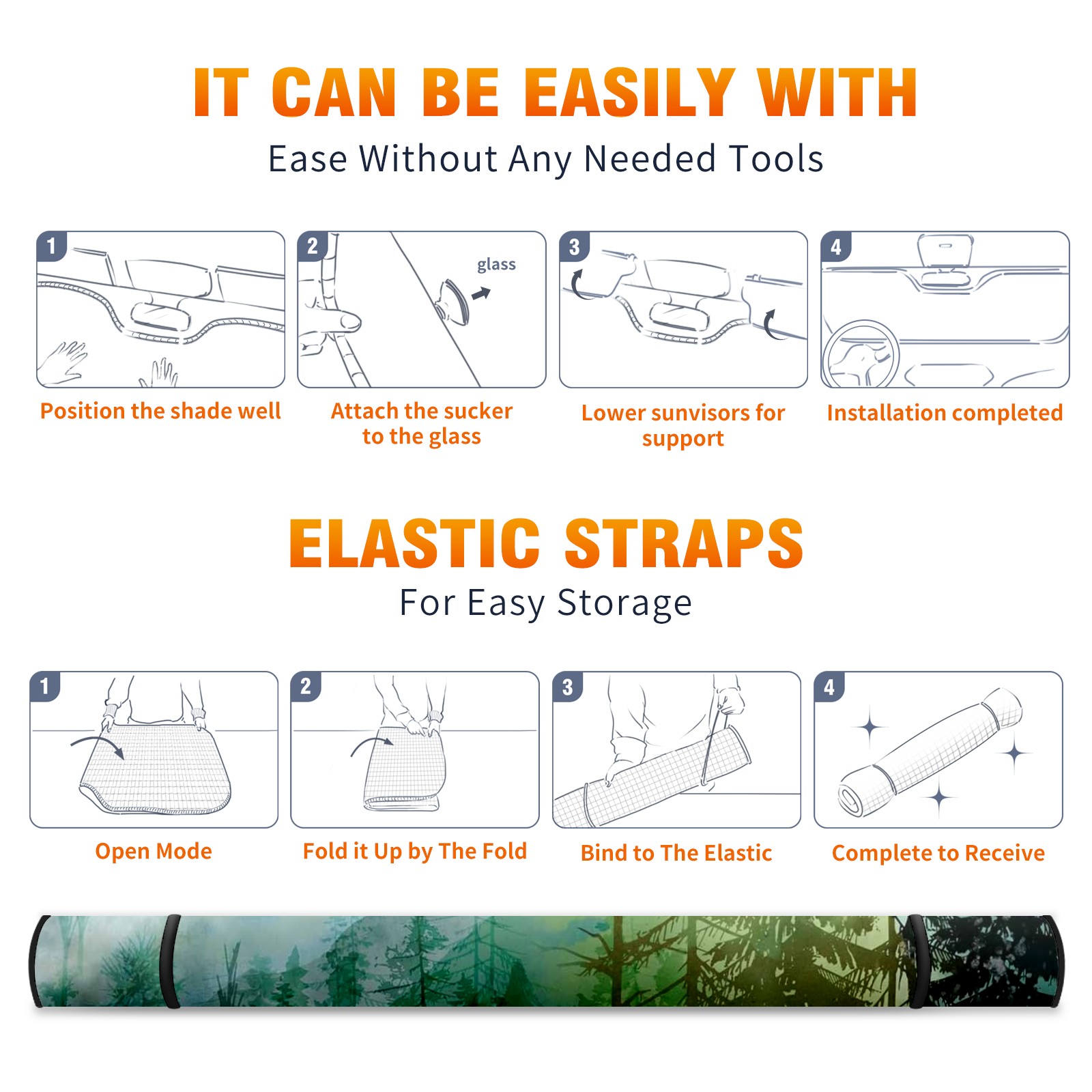 IT CAN BE EASILY WITH

Ease Without Any Needed Tools

1

Position the shade well

2

glass

Attach the sucker to the glass

3

Lower sunvisors for support

4

Installation completed

ELASTIC STRAPS

For Easy Storage

1

Open Mode

2

Fold it Up by The Fold

3

Bind to The Elastic

4

Complete to Receive