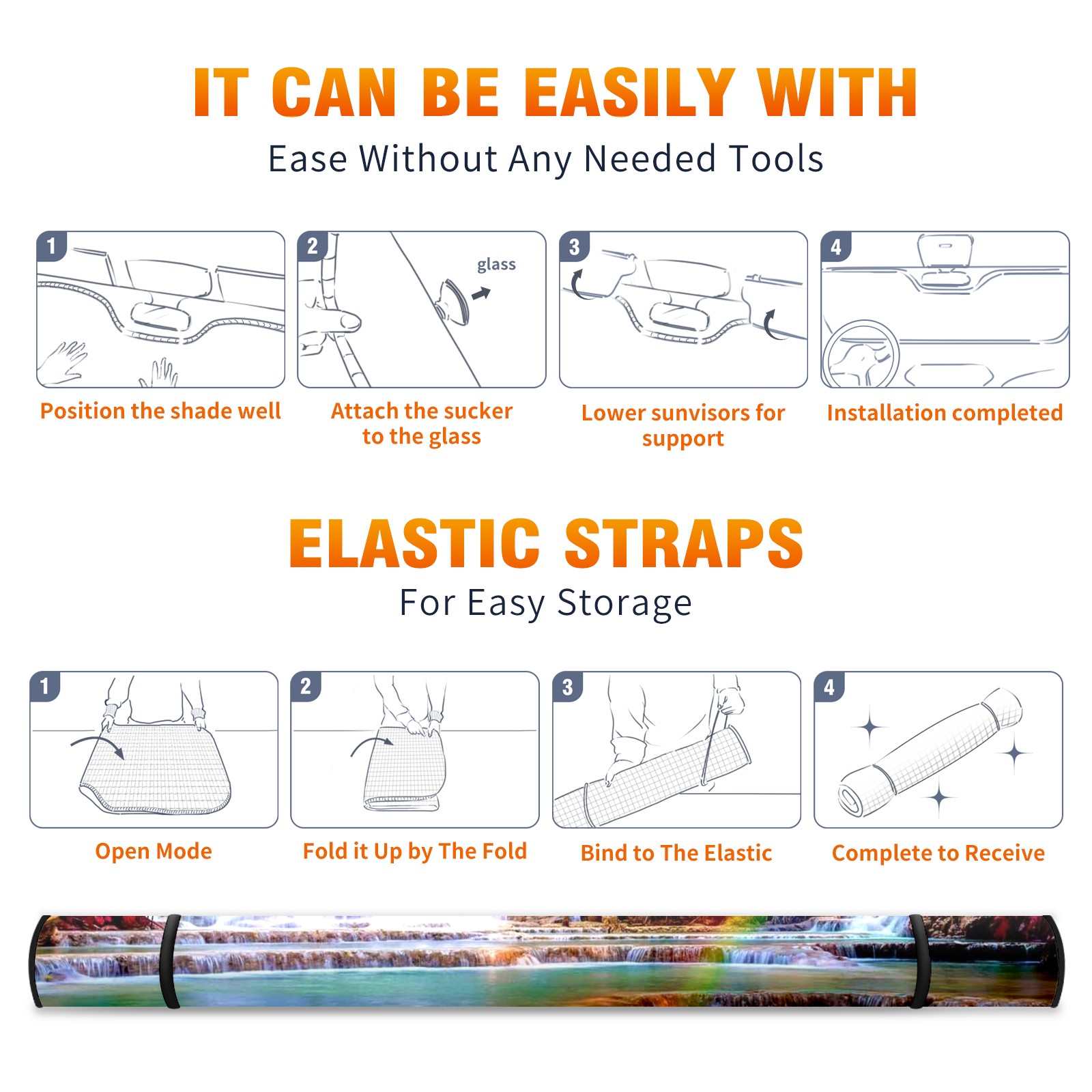 IT CAN BE EASILY WITH
Ease Without Any Needed Tools

1
Position the shade well

2
glass
Attach the sucker to the glass

3
Lower sunvisors for support

4
Installation completed

ELASTIC STRAPS
For Easy Storage

1
Open Mode

2
Fold it Up by The Fold

3
Bind to The Elastic

4
Complete to Receive