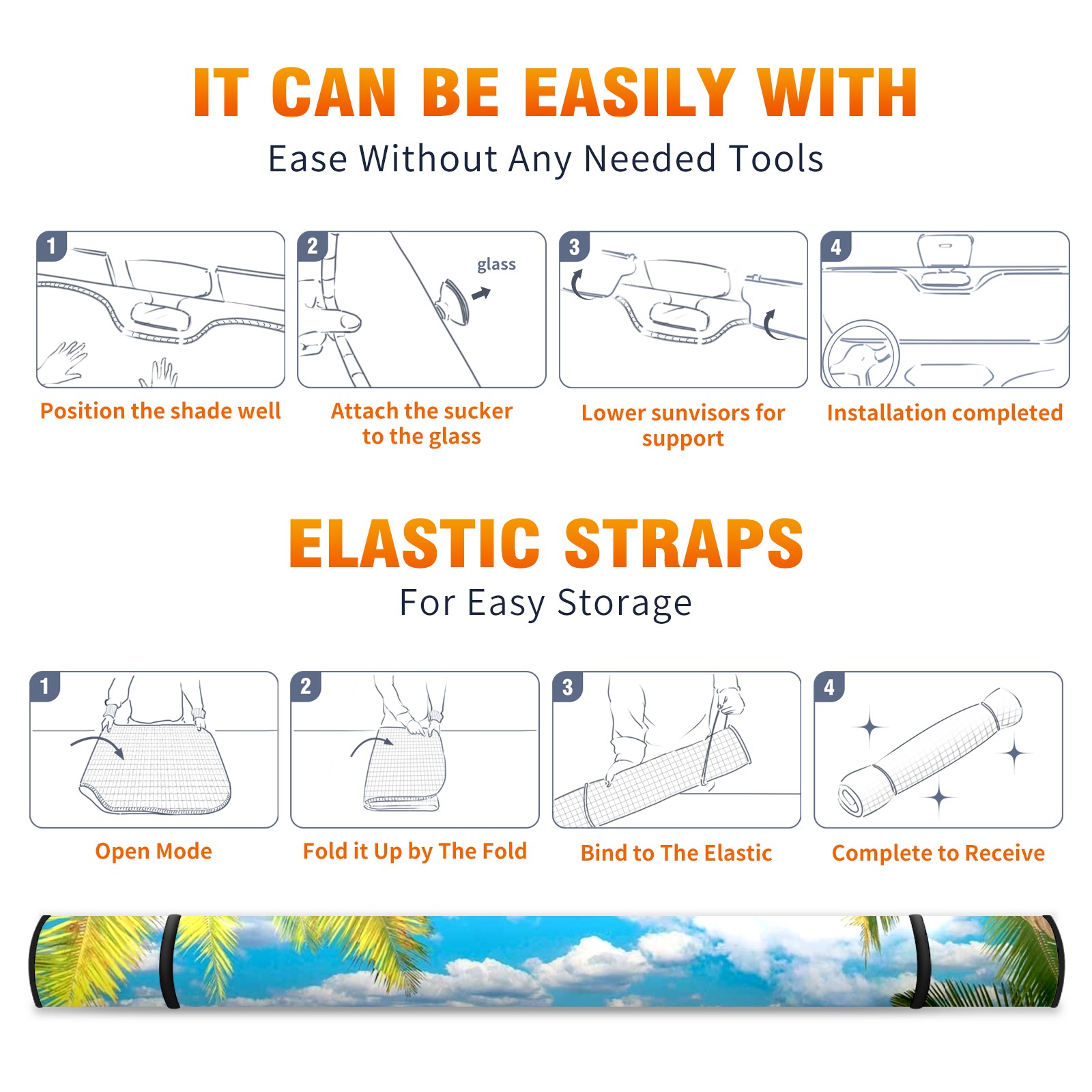 IT CAN BE EASILY WITH

Ease Without Any Needed Tools

1

Position the shade well

2

glass

Attach the sucker to the glass

3

Lower sunvisors for support

4

Installation completed

ELASTIC STRAPS

For Easy Storage

1

Open Mode

2

Fold it Up by The Fold

3

Bind to The Elastic

4

Complete to Receive