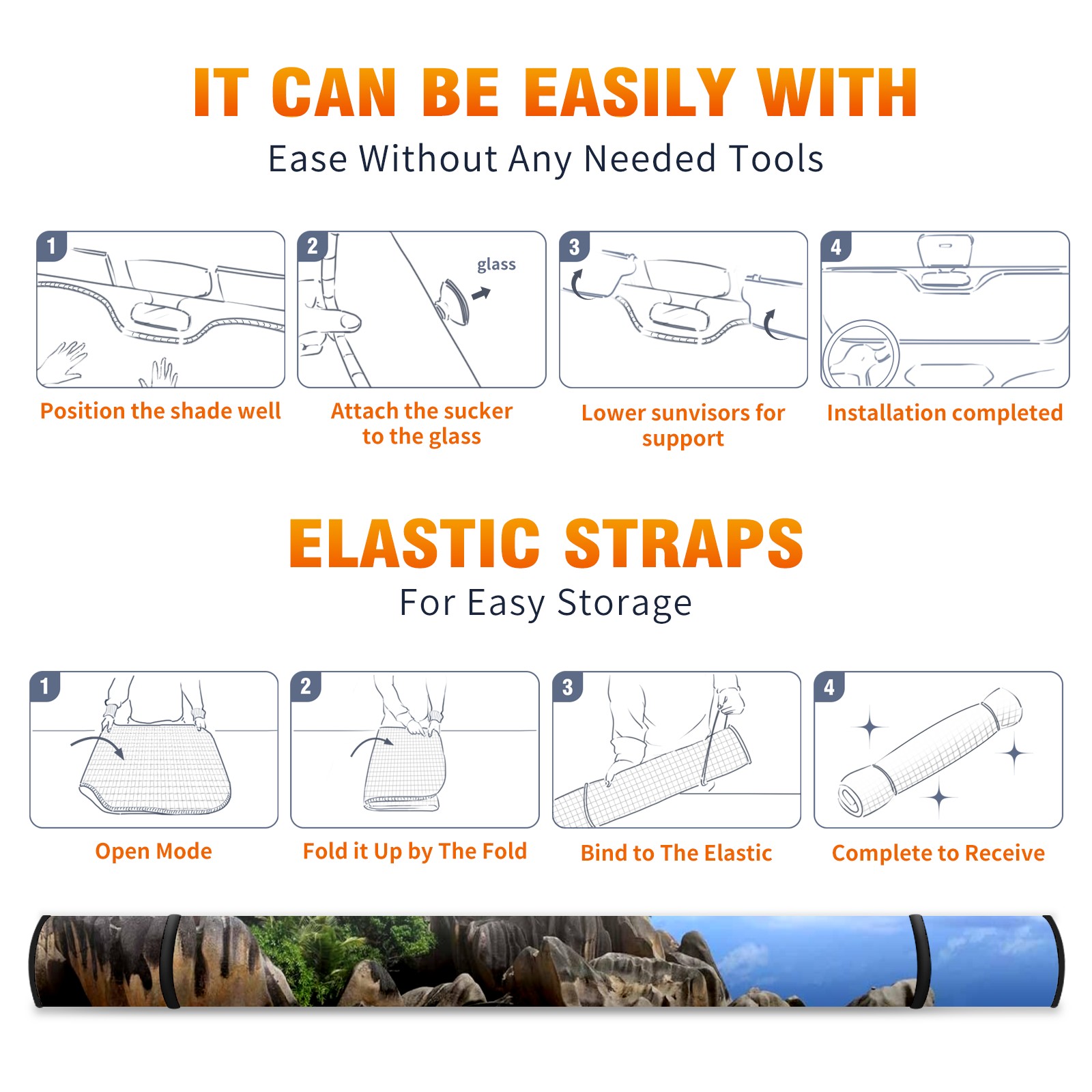 IT CAN BE EASILY WITH

Ease Without Any Needed Tools

1

Position the shade well

2

glass

Attach the sucker to the glass

3

Lower sunvisors for support

4

Installation completed

ELASTIC STRAPS

For Easy Storage

1

Open Mode

2

Fold it Up by The Fold

3

Bind to The Elastic

4

Complete to Receive