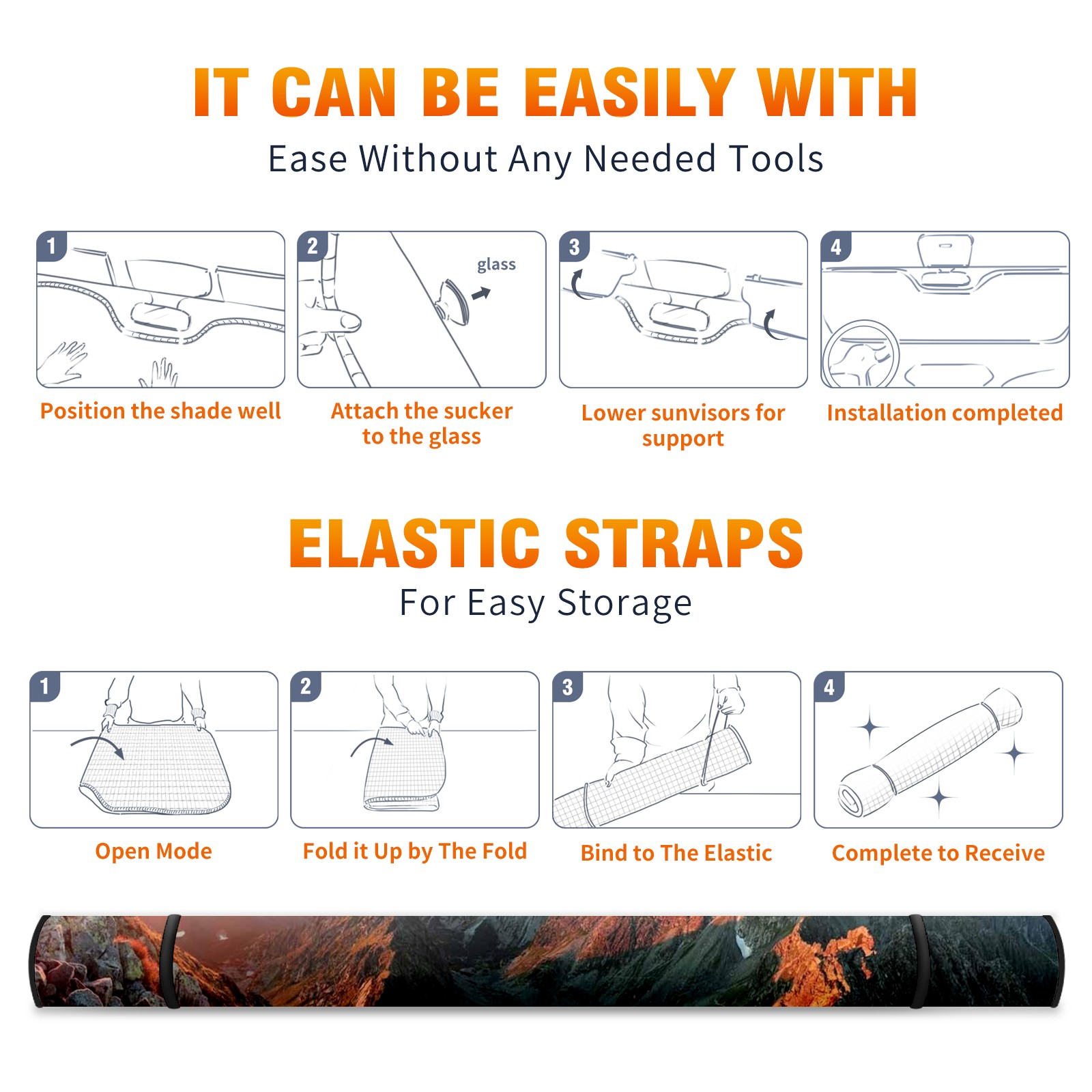 IT CAN BE EASILY WITH
Ease Without Any Needed Tools

1
Position the shade well

2
glass
Attach the sucker to the glass

3
Lower sunvisors for support

4
Installation completed

ELASTIC STRAPS
For Easy Storage

1
Open Mode

2
Fold it Up by The Fold

3
Bind to The Elastic

4
Complete to Receive