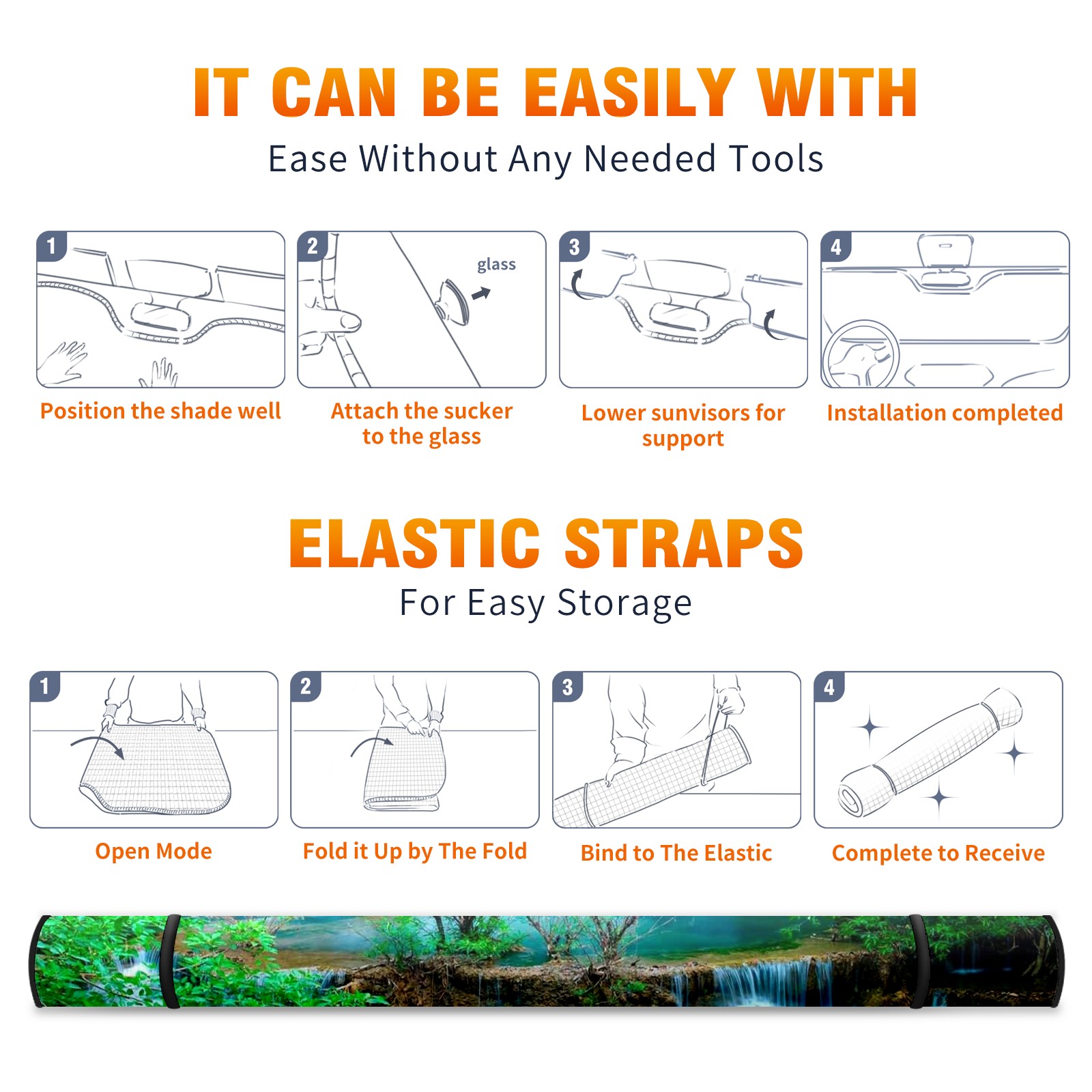 IT CAN BE EASILY WITH

Ease Without Any Needed Tools

1

Position the shade well

2

glass

Attach the sucker to the glass

3

Lower sunvisors for support

4

Installation completed

ELASTIC STRAPS

For Easy Storage

1

Open Mode

2

Fold it Up by The Fold

3

Bind to The Elastic

4

Complete to Receive