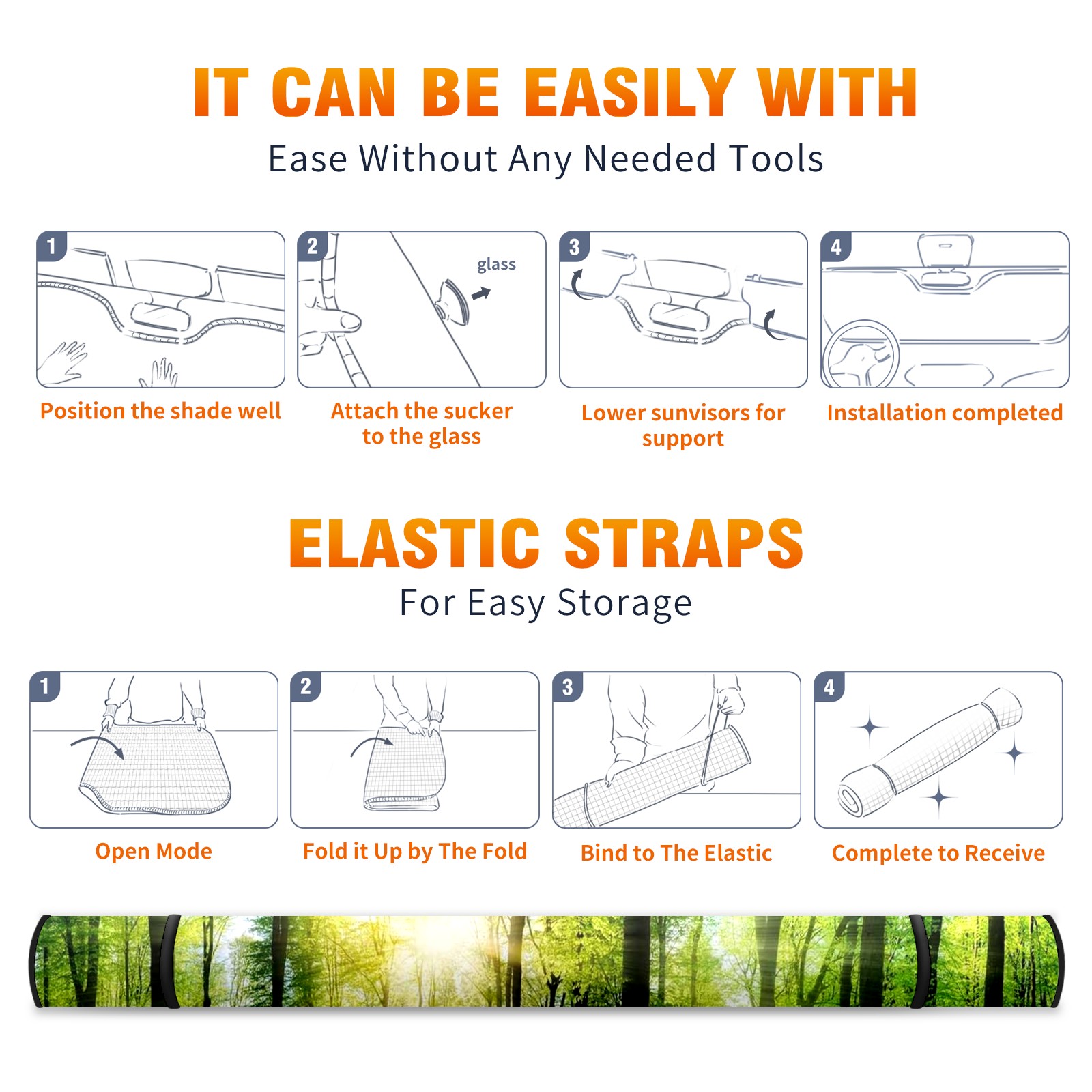 IT CAN BE EASILY WITH

Ease Without Any Needed Tools

1

Position the shade well

2

glass

Attach the sucker to the glass

3

Lower sunvisors for support

4

Installation completed

ELASTIC STRAPS

For Easy Storage

1

Open Mode

2

Fold it Up by The Fold

3

Bind to The Elastic

4

Complete to Receive