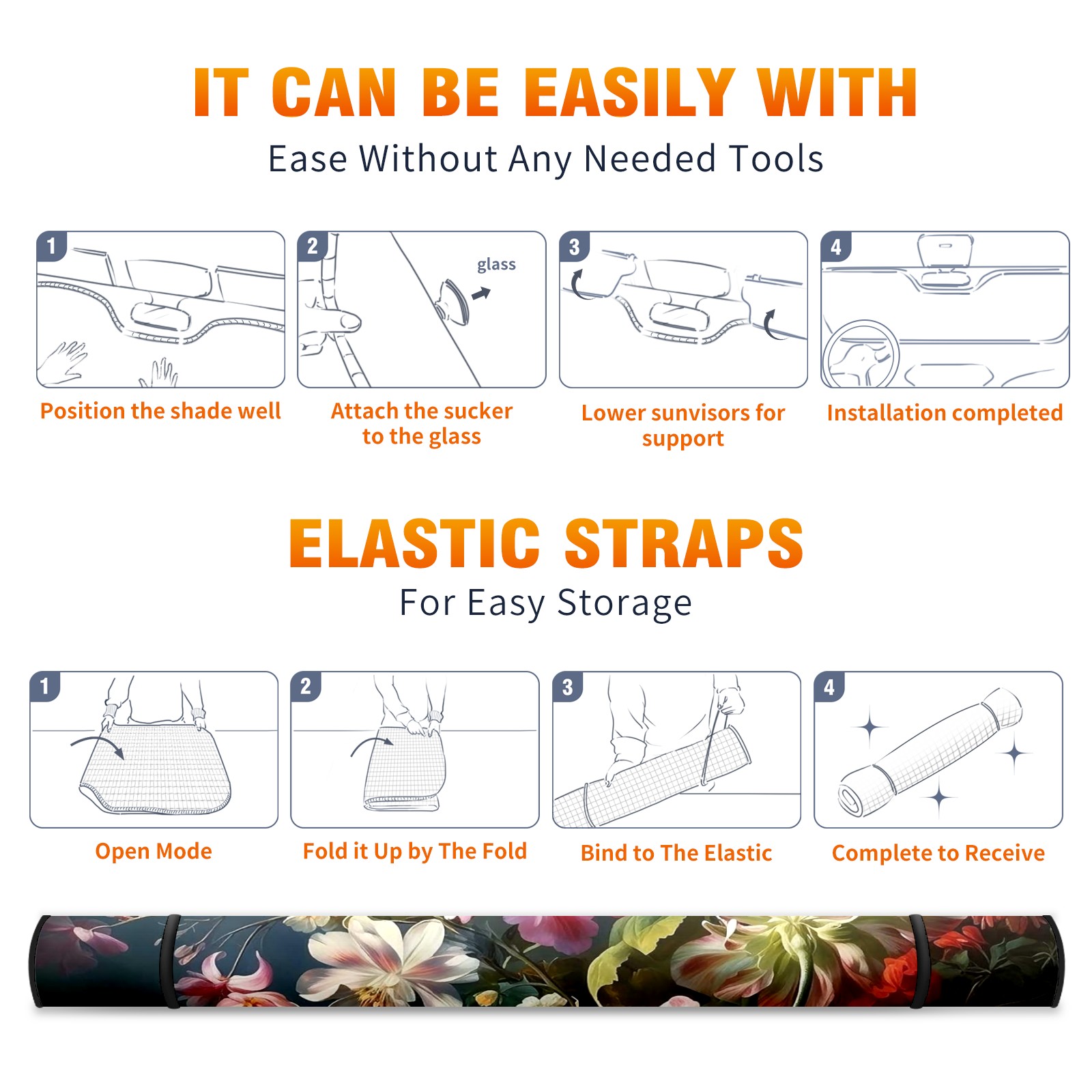 IT CAN BE EASILY WITH

Ease Without Any Needed Tools

1

Position the shade well

2

glass

Attach the sucker to the glass

3

Lower sunvisors for support

4

Installation completed

ELASTIC STRAPS

For Easy Storage

1

Open Mode

2

Fold it Up by The Fold

3

Bind to The Elastic

4

Complete to Receive