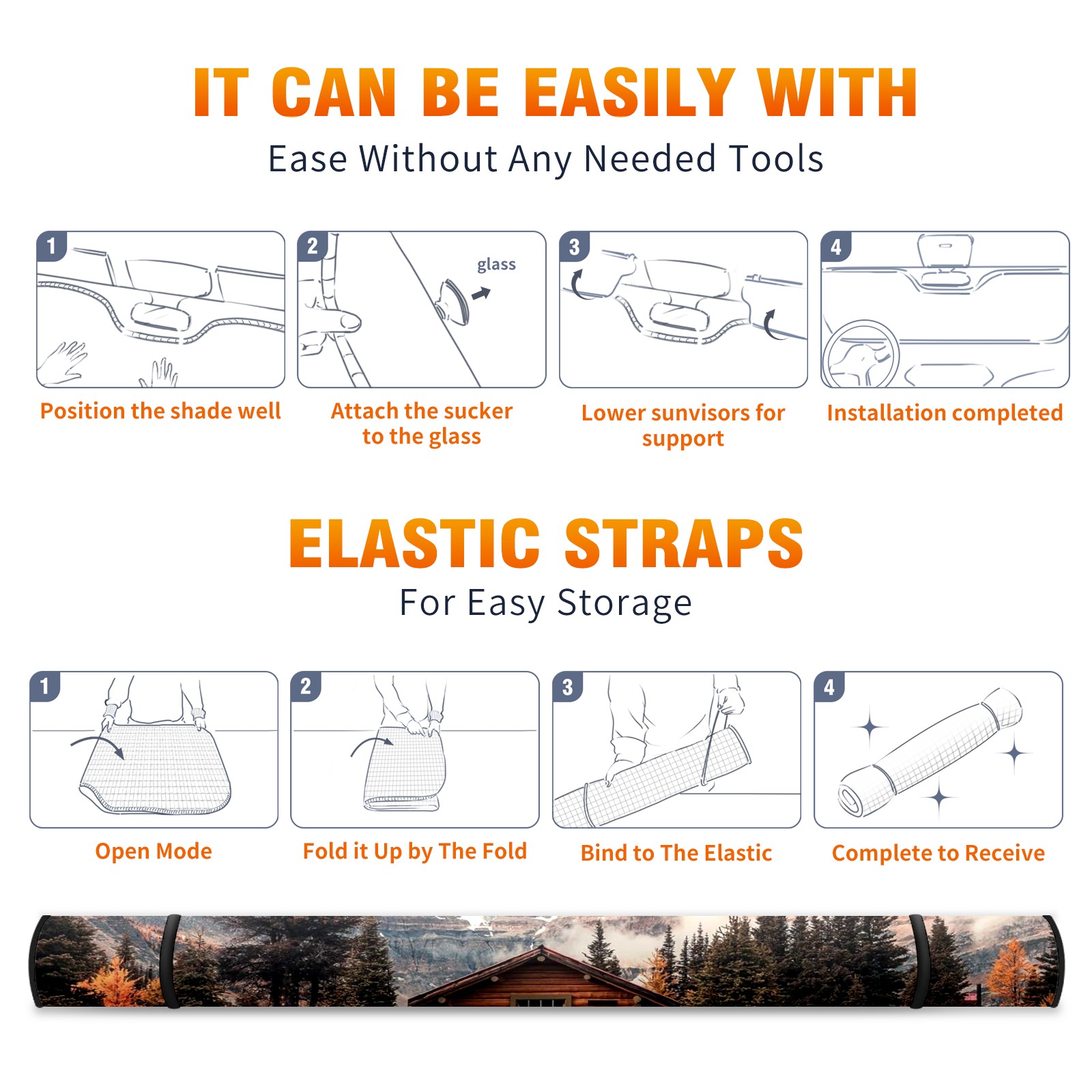 IT CAN BE EASILY WITH
Ease Without Any Needed Tools

1
Position the shade well

2
glass
Attach the sucker to the glass

3
Lower sunvisors for support

4
Installation completed

ELASTIC STRAPS
For Easy Storage

1
Open Mode

2
Fold it Up by The Fold

3
Bind to The Elastic

4
Complete to Receive