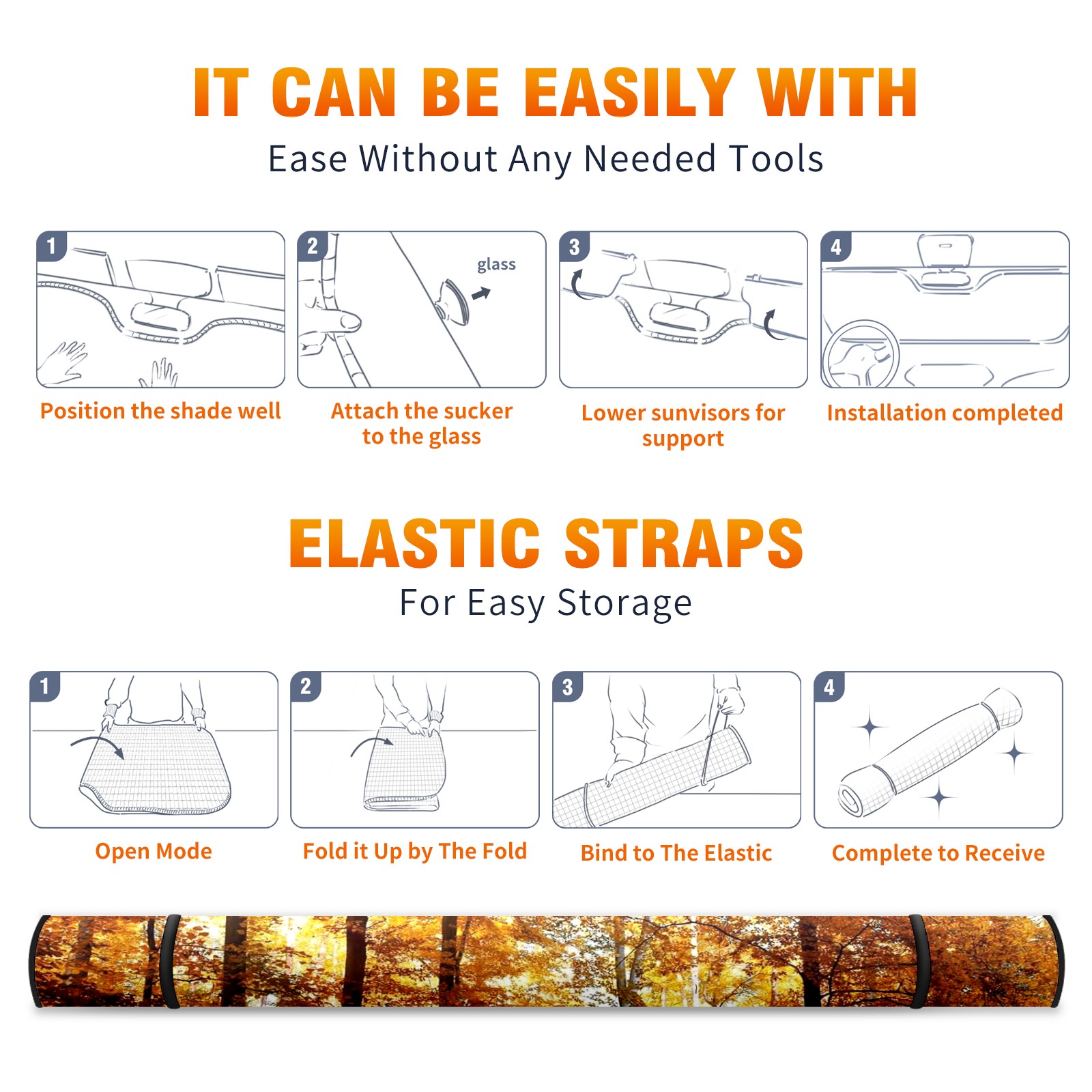 IT CAN BE EASILY WITH
Ease Without Any Needed Tools

1
Position the shade well

2
glass
Attach the sucker to the glass

3
Lower sunvisors for support

4
Installation completed

ELASTIC STRAPS
For Easy Storage

1
Open Mode

2
Fold it Up by The Fold

3
Bind to The Elastic

4
Complete to Receive