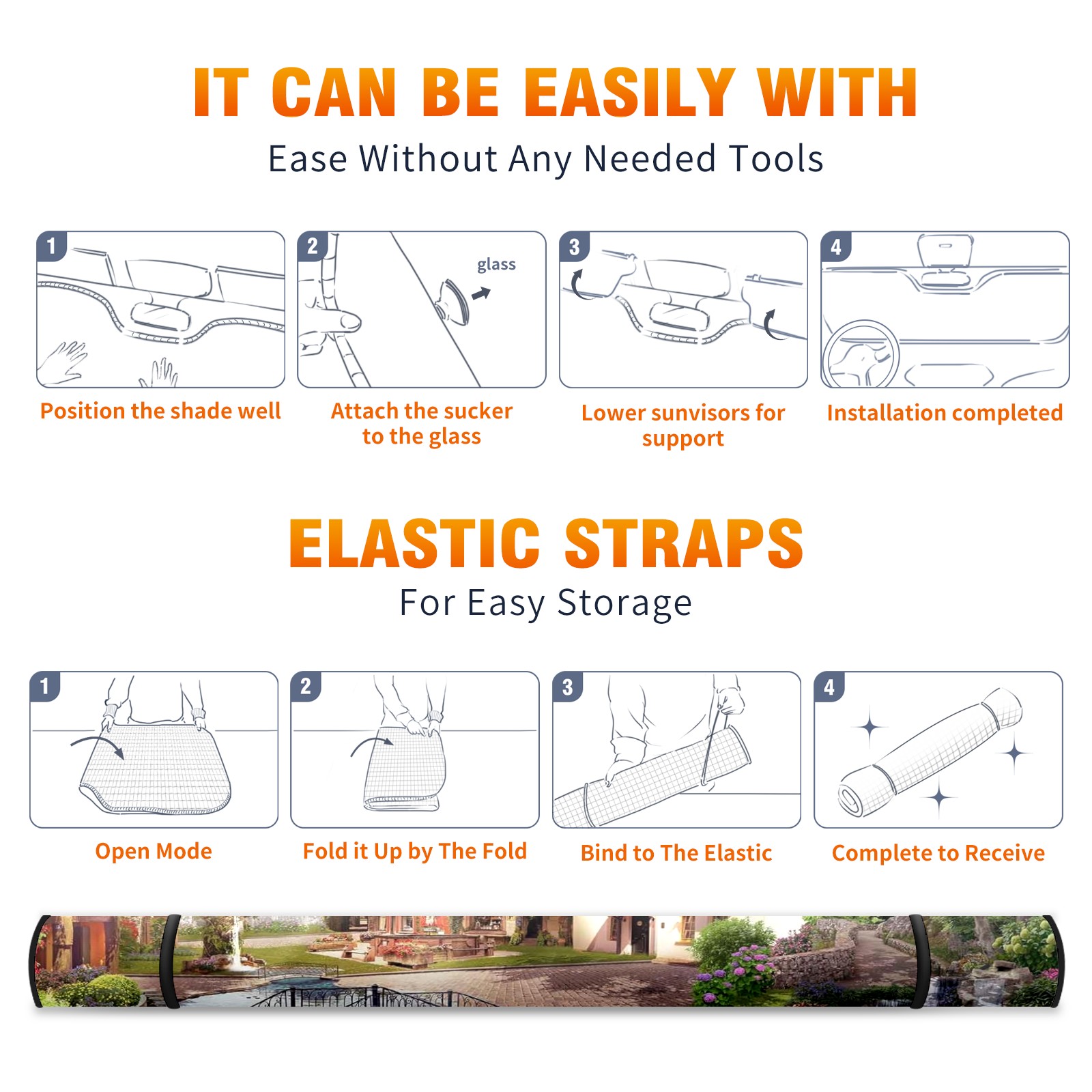 IT CAN BE EASILY WITH
Ease Without Any Needed Tools

1
Position the shade well

2
glass
Attach the sucker to the glass

3
Lower sunvisors for support

4
Installation completed

ELASTIC STRAPS
For Easy Storage

1
Open Mode

2
Fold it Up by The Fold

3
Bind to The Elastic

4
Complete to Receive