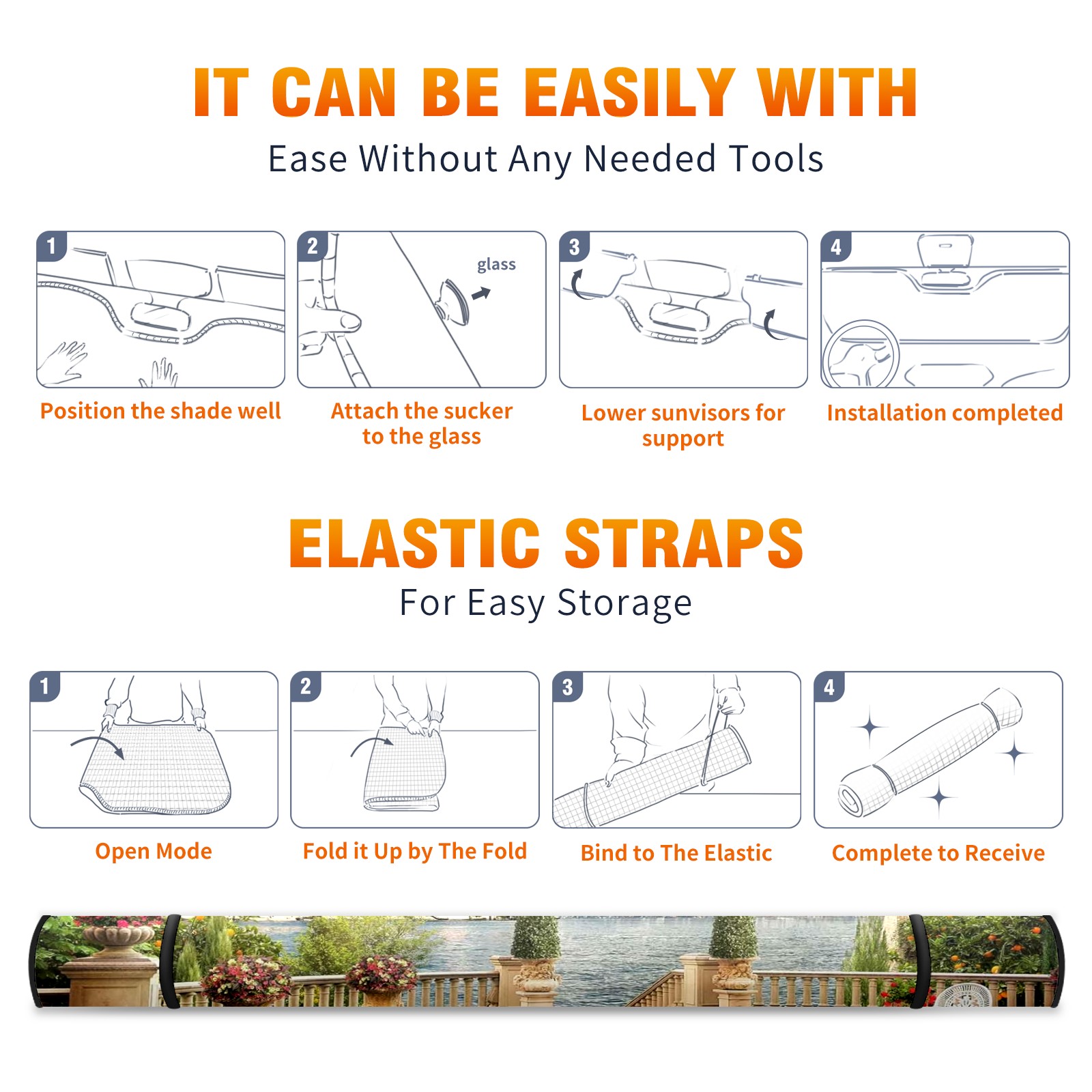 IT CAN BE EASILY WITH

Ease Without Any Needed Tools

1

Position the shade well

2

glass

Attach the sucker to the glass

3

Lower sunvisors for support

4

Installation completed

ELASTIC STRAPS

For Easy Storage

1

Open Mode

2

Fold it Up by The Fold

3

Bind to The Elastic

4

Complete to Receive