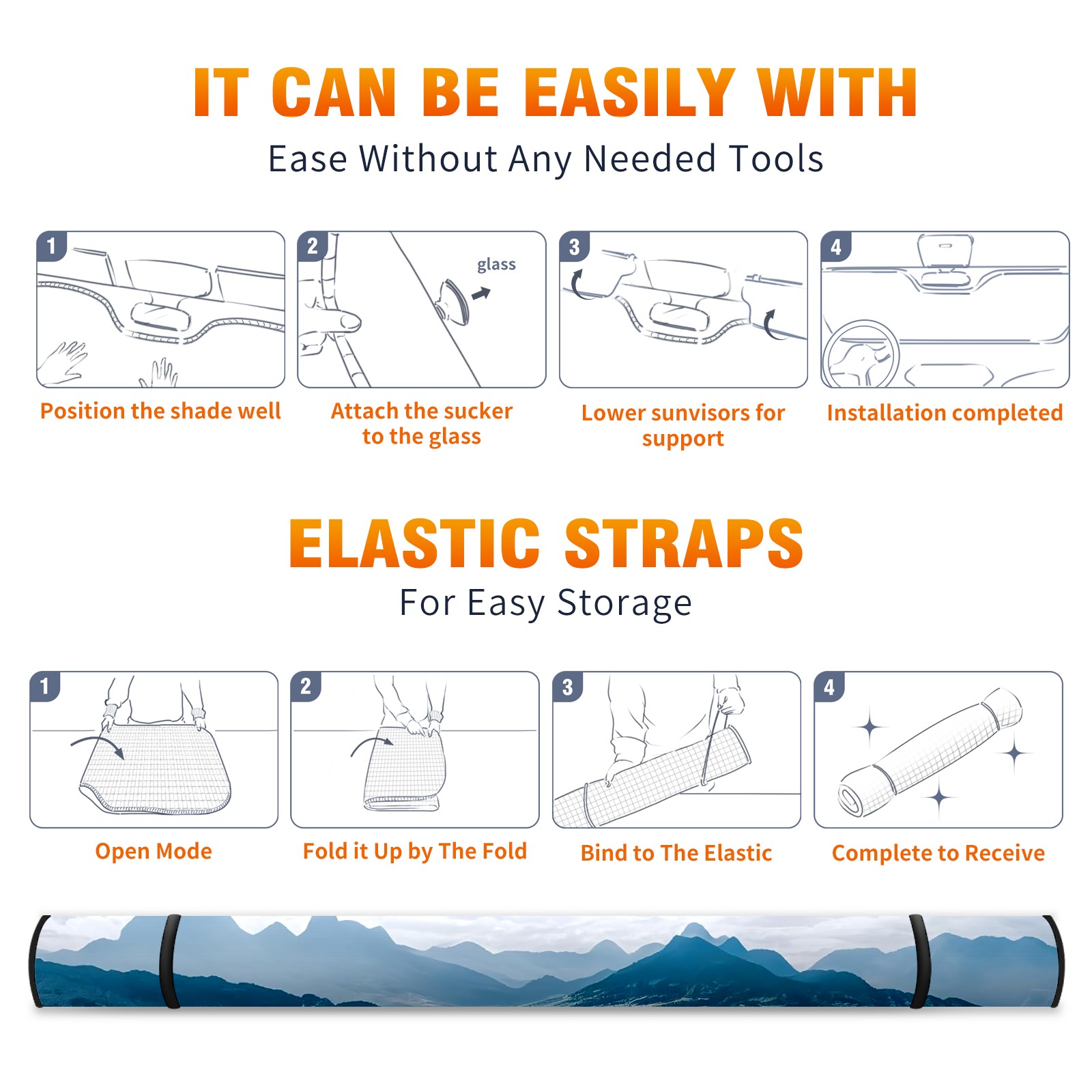 IT CAN BE EASILY WITH
Ease Without Any Needed Tools

1
Position the shade well

2
glass
Attach the sucker to the glass

3
Lower sunvisors for support

4
Installation completed

ELASTIC STRAPS
For Easy Storage

1
Open Mode

2
Fold it Up by The Fold

3
Bind to The Elastic

4
Complete to Receive