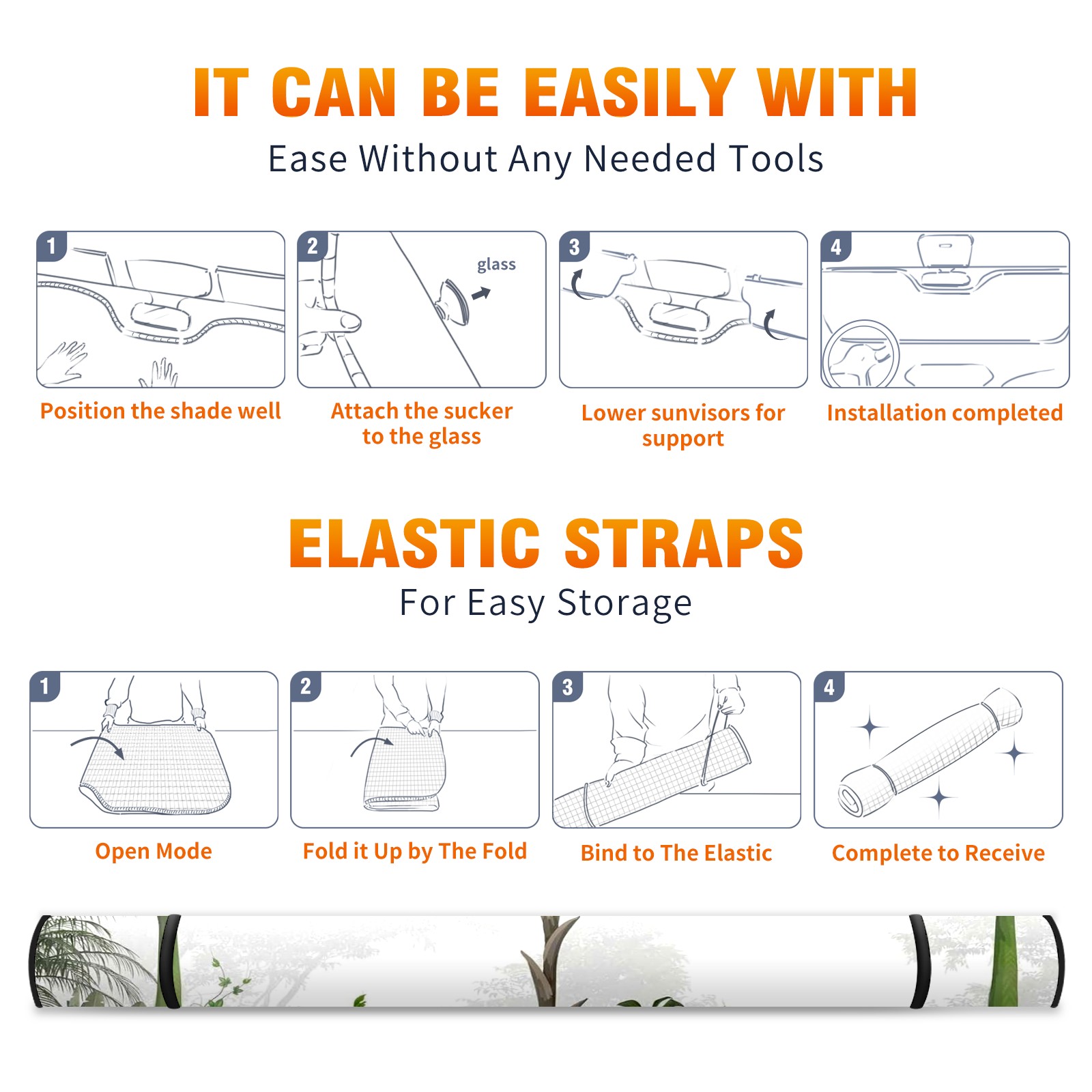 IT CAN BE EASILY WITH

Ease Without Any Needed Tools

1

Position the shade well

2

glass

Attach the sucker to the glass

3

Lower sunvisors for support

4

Installation completed

ELASTIC STRAPS

For Easy Storage

1

Open Mode

2

Fold it Up by The Fold

3

Bind to The Elastic

4

Complete to Receive