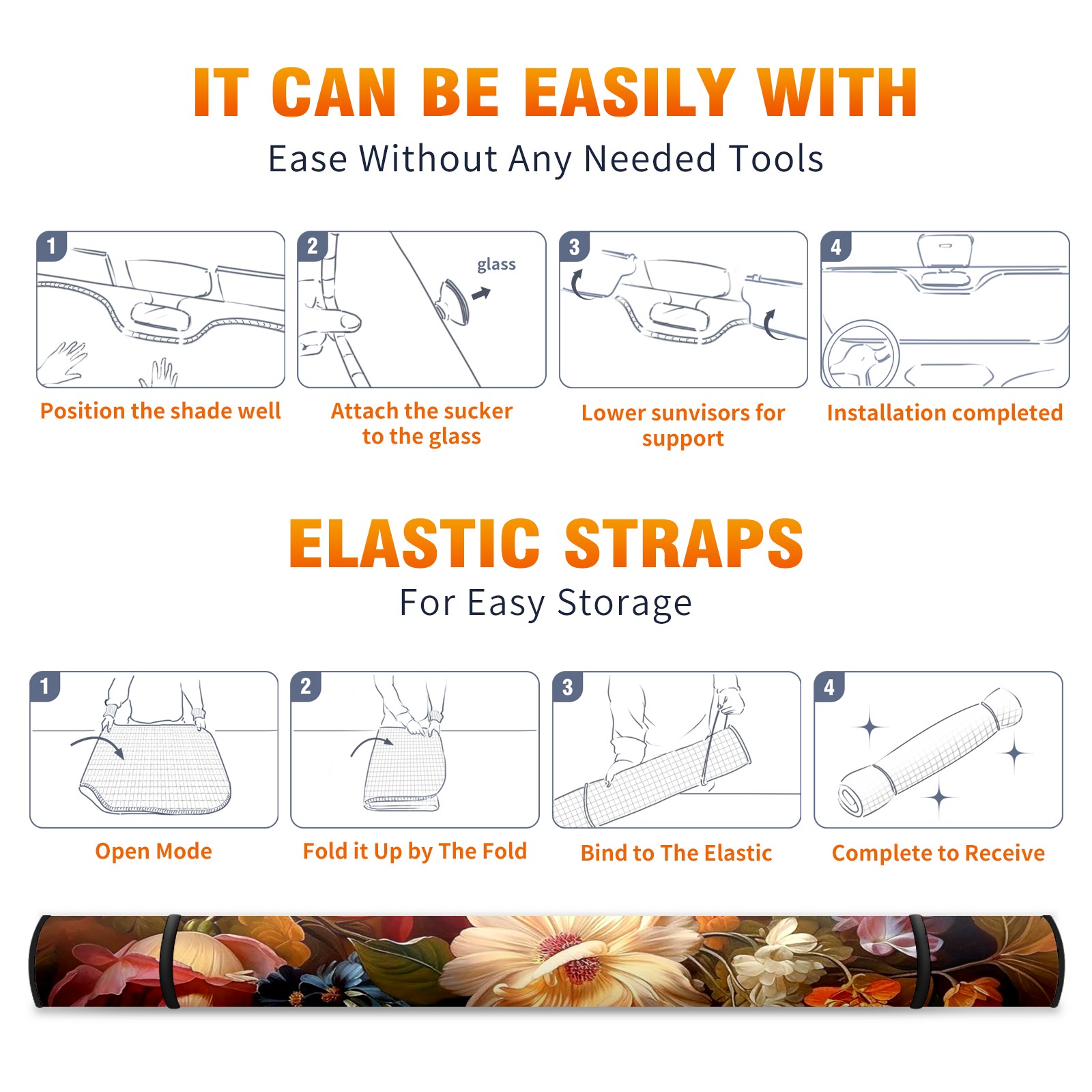 IT CAN BE EASILY WITH
Ease Without Any Needed Tools

1
Position the shade well

2
glass
Attach the sucker to the glass

3
Lower sunvisors for support

4
Installation completed

ELASTIC STRAPS
For Easy Storage

1
Open Mode

2
Fold it Up by The Fold

3
Bind to The Elastic

4
Complete to Receive