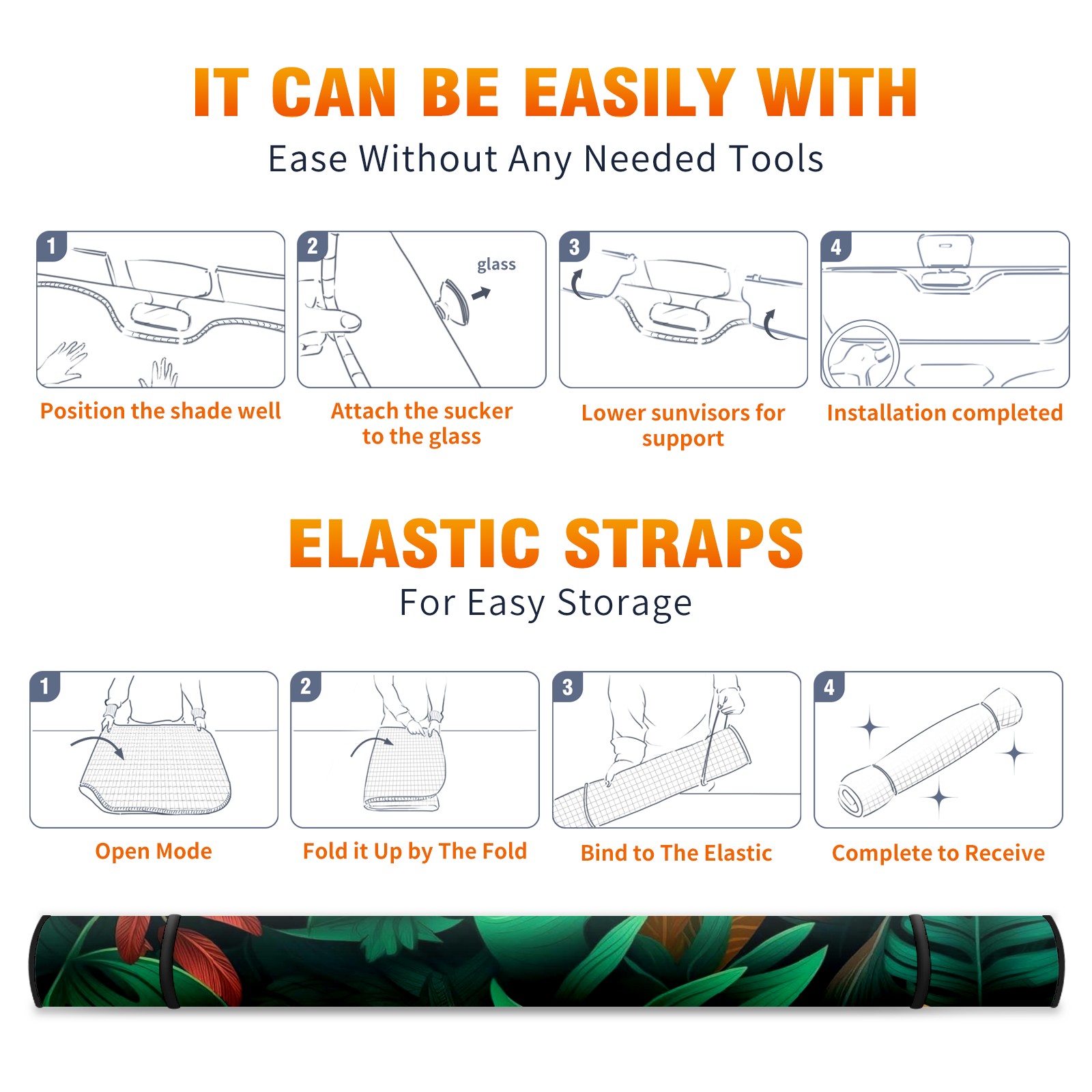 IT CAN BE EASILY WITH

Ease Without Any Needed Tools

1

Position the shade well

2

glass

Attach the sucker to the glass

3

Lower sunvisors for support

4

Installation completed

ELASTIC STRAPS

For Easy Storage

1

Open Mode

2

Fold it Up by The Fold

3

Bind to The Elastic

4

Complete to Receive