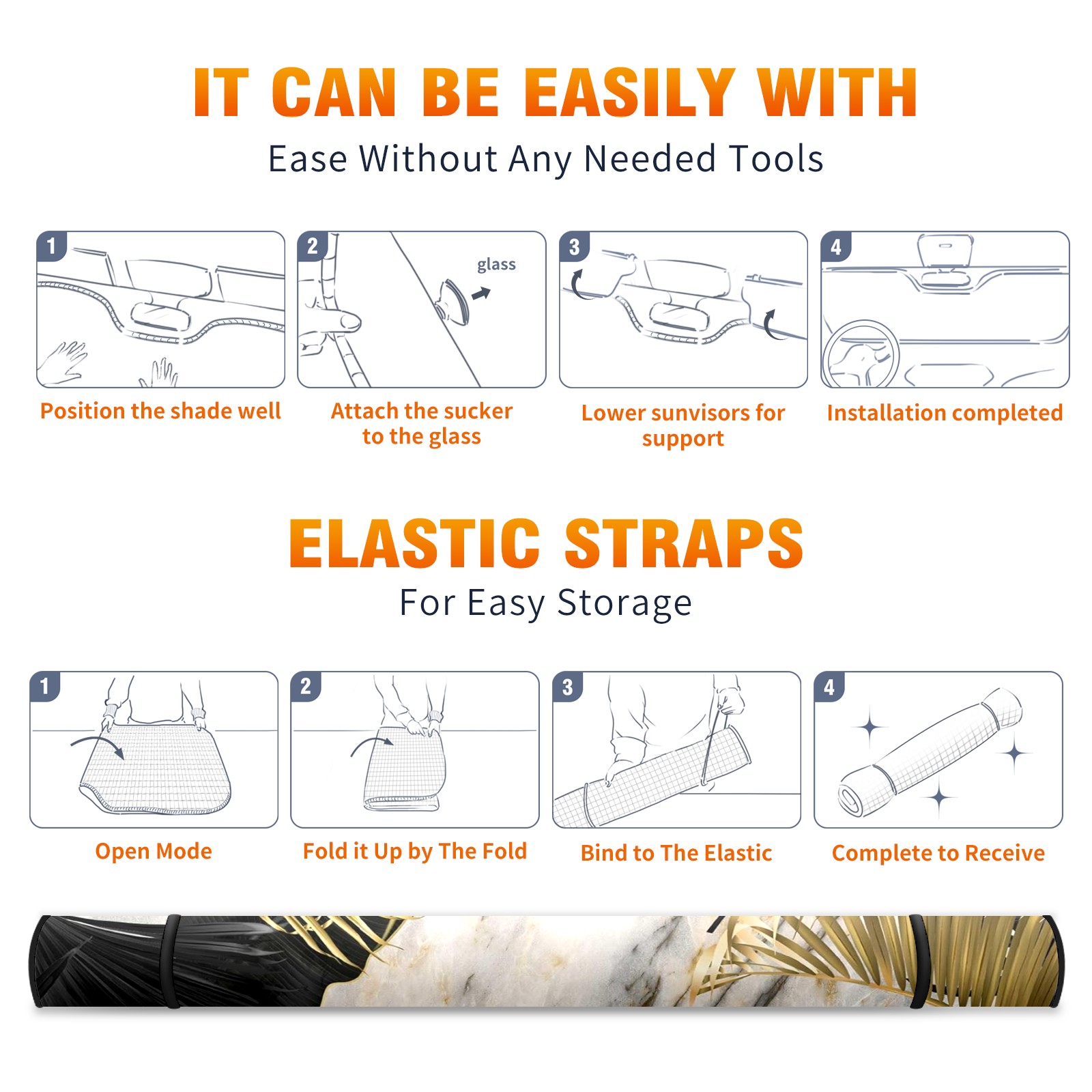 IT CAN BE EASILY WITH

Ease Without Any Needed Tools

1

Position the shade well

2

glass

Attach the sucker to the glass

3

Lower sunvisors for support

4

Installation completed

ELASTIC STRAPS

For Easy Storage

1

Open Mode

2

Fold it Up by The Fold

3

Bind to The Elastic

4

Complete to Receive