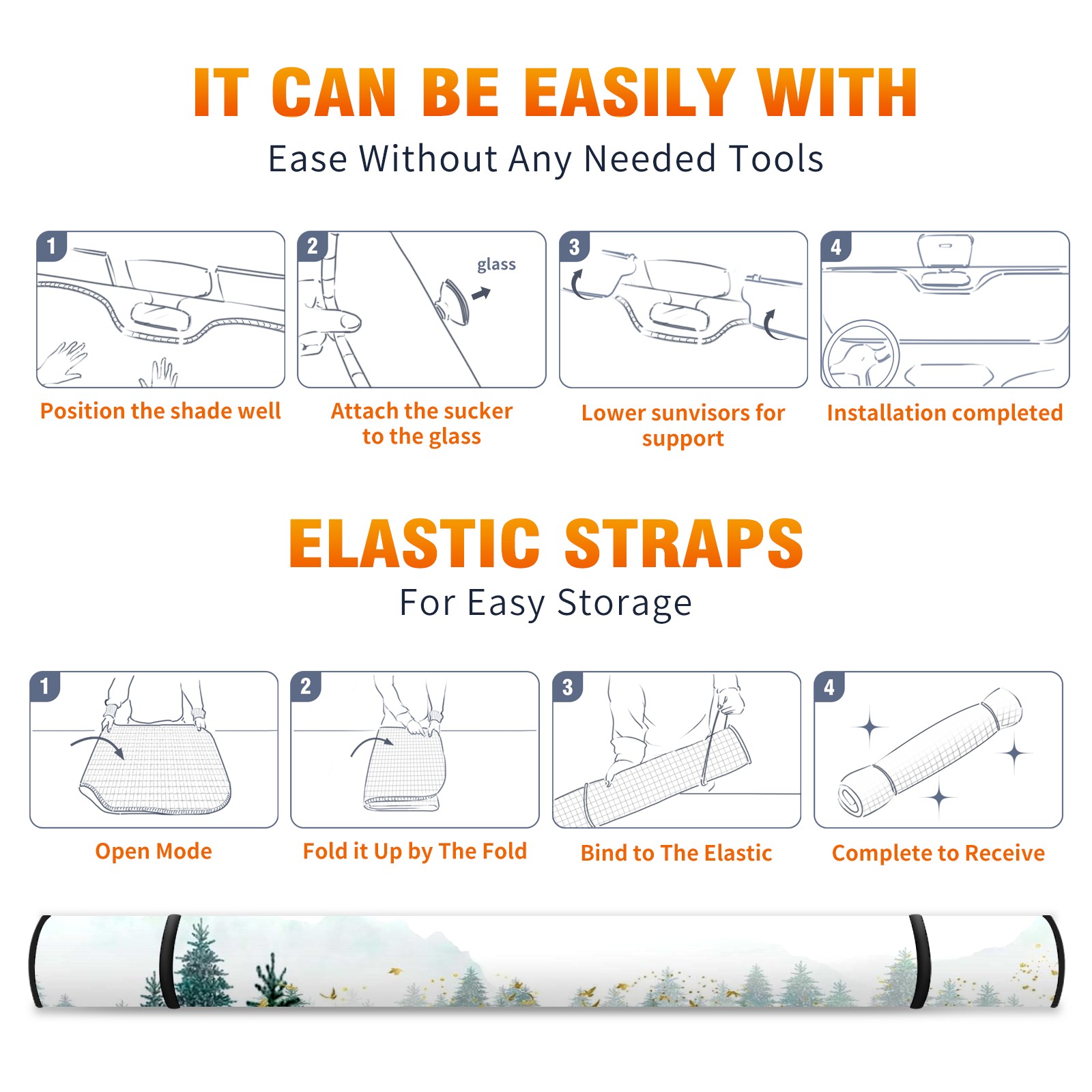 IT CAN BE EASILY WITH

Ease Without Any Needed Tools

1

Position the shade well

2

glass

Attach the sucker to the glass

3

Lower sunvisors for support

4

Installation completed

ELASTIC STRAPS

For Easy Storage

1

Open Mode

2

Fold it Up by The Fold

3

Bind to The Elastic

4

Complete to Receive