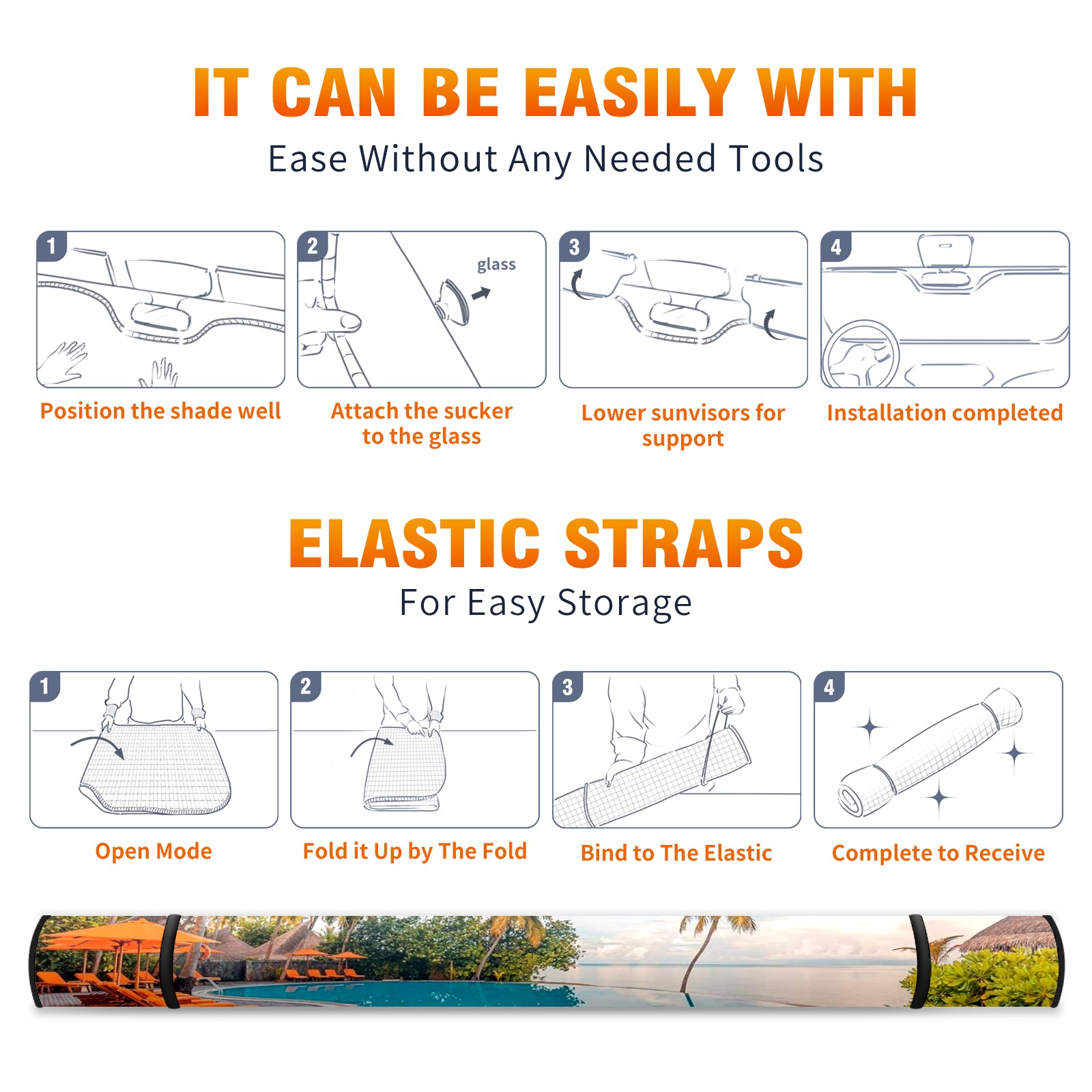 IT CAN BE EASILY WITH
Ease Without Any Needed Tools

1
Position the shade well

2
glass
Attach the sucker to the glass

3
Lower sunvisors for support

4
Installation completed

ELASTIC STRAPS
For Easy Storage

1
Open Mode

2
Fold it Up by The Fold

3
Bind to The Elastic

4
Complete to Receive