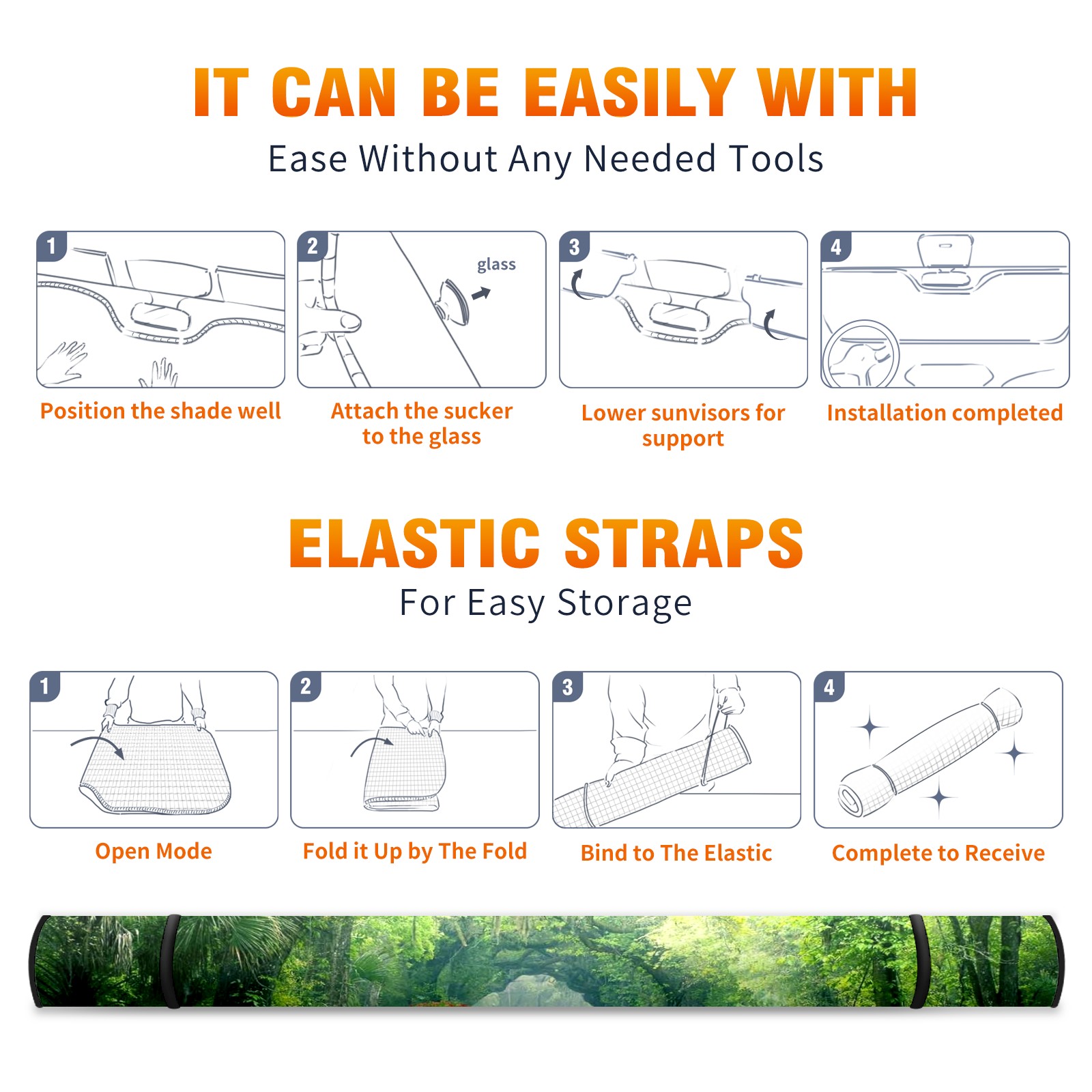 IT CAN BE EASILY WITH
Ease Without Any Needed Tools

1
Position the shade well

2
glass
Attach the sucker to the glass

3
Lower sunvisors for support

4
Installation completed

ELASTIC STRAPS
For Easy Storage

1
Open Mode

2
Fold it Up by The Fold

3
Bind to The Elastic

4
Complete to Receive