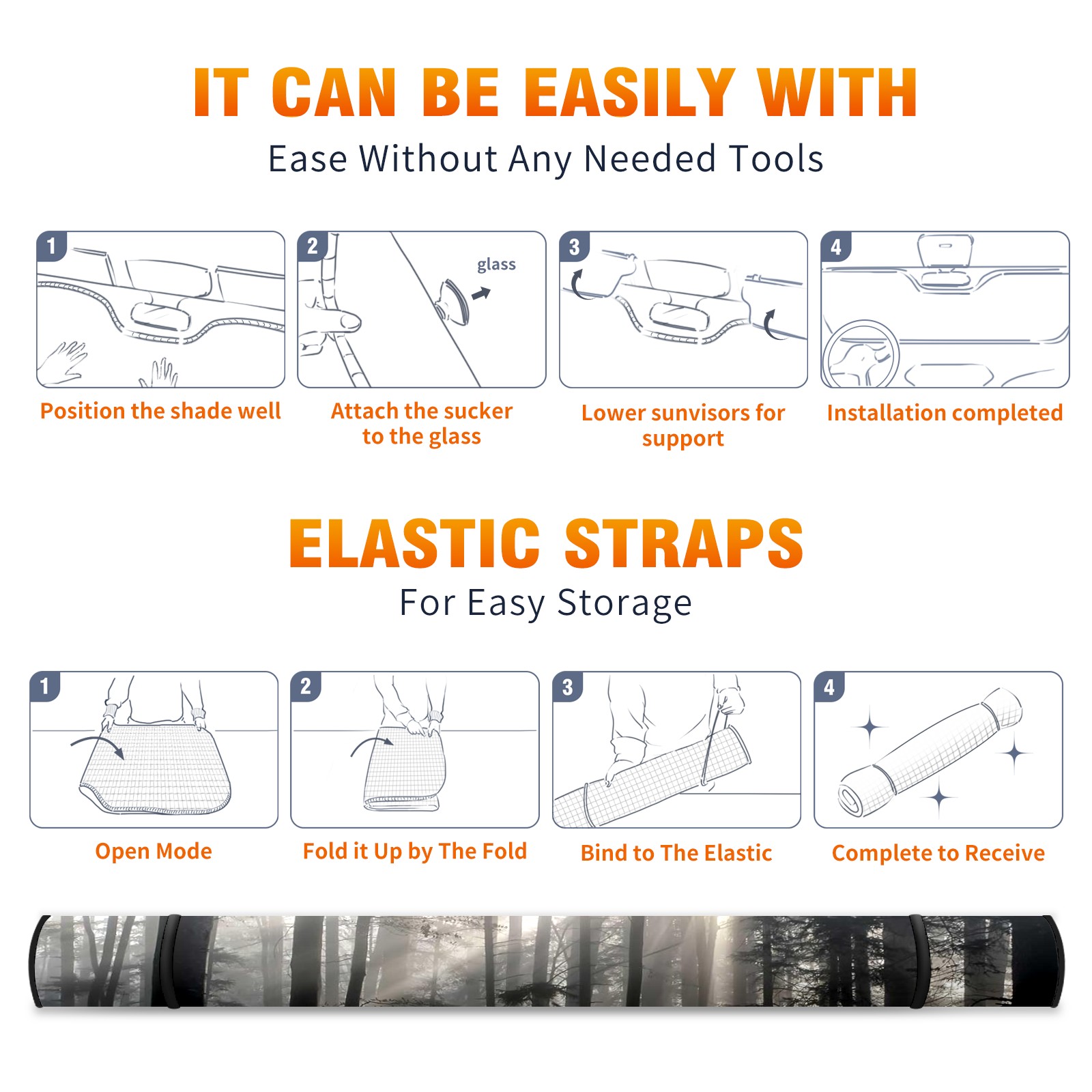 IT CAN BE EASILY WITH
Ease Without Any Needed Tools

1
Position the shade well

2
glass
Attach the sucker to the glass

3
Lower sunvisors for support

4
Installation completed

ELASTIC STRAPS
For Easy Storage

1
Open Mode

2
Fold it Up by The Fold

3
Bind to The Elastic

4
Complete to Receive