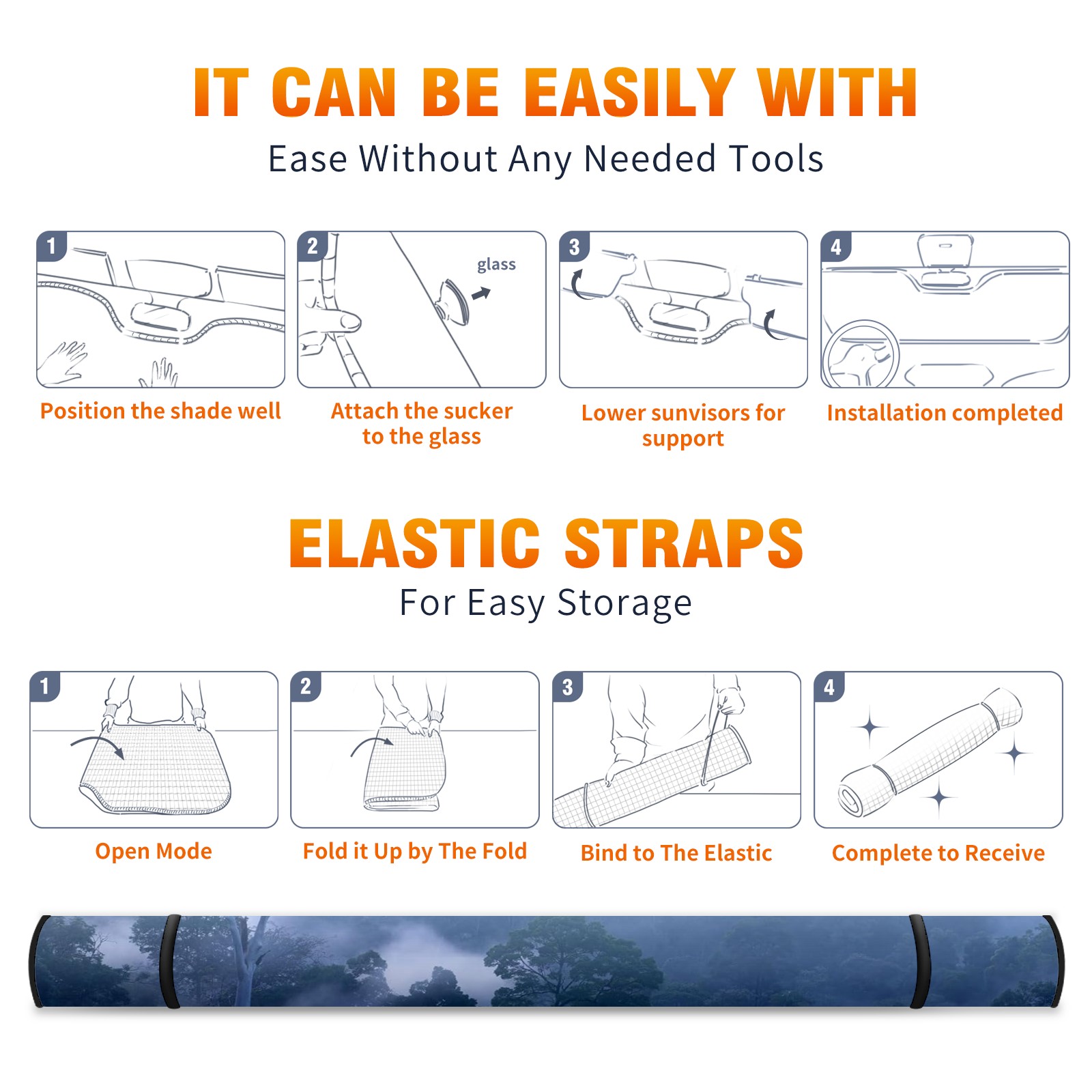 IT CAN BE EASILY WITH
Ease Without Any Needed Tools

1
Position the shade well

2
glass
Attach the sucker to the glass

3
Lower sunvisors for support

4
Installation completed

ELASTIC STRAPS
For Easy Storage

1
Open Mode

2
Fold it Up by The Fold

3
Bind to The Elastic

4
Complete to Receive