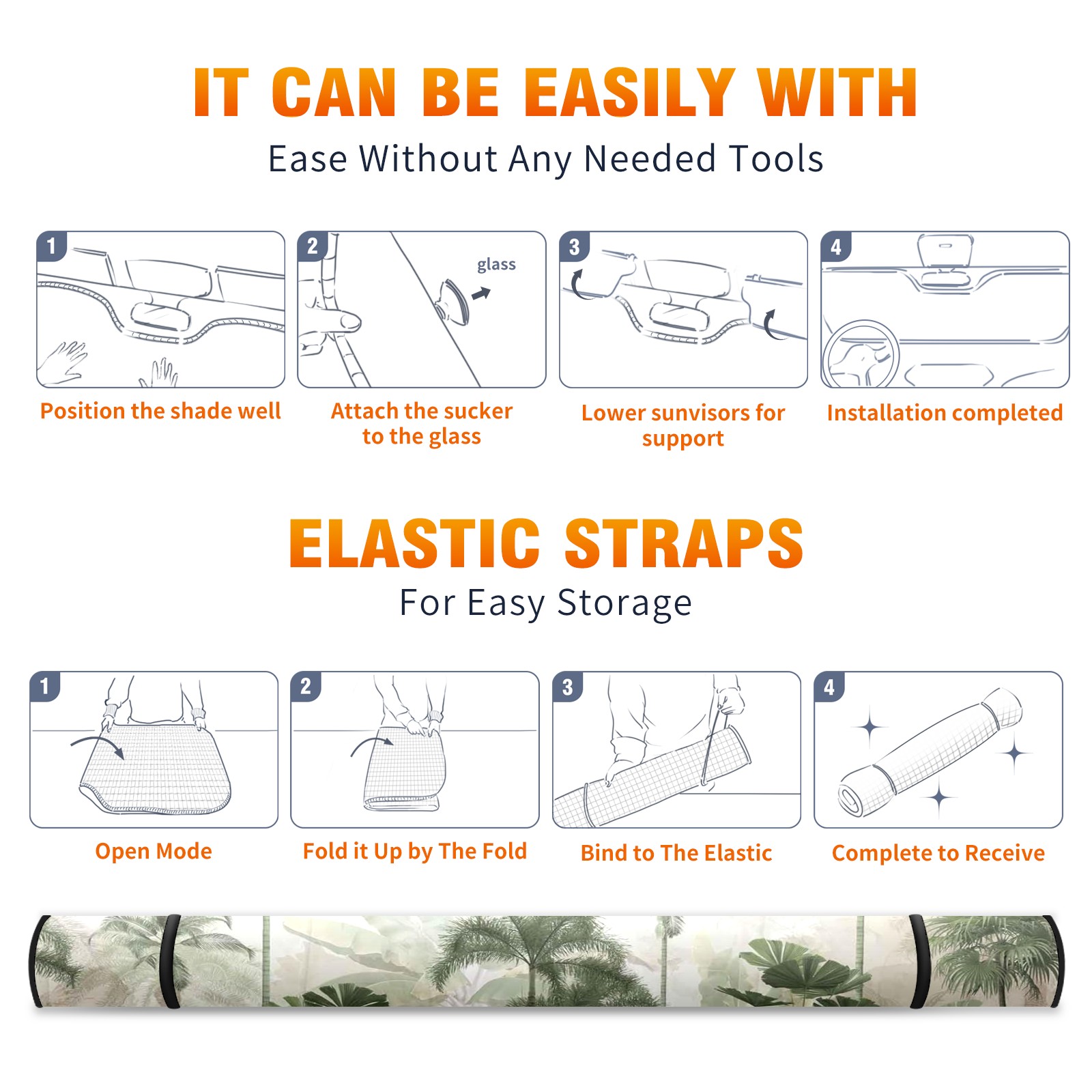 IT CAN BE EASILY WITH
Ease Without Any Needed Tools

1
Position the shade well

2
glass
Attach the sucker to the glass

3
Lower sunvisors for support

4
Installation completed

ELASTIC STRAPS
For Easy Storage

1
Open Mode

2
Fold it Up by The Fold

3
Bind to The Elastic

4
Complete to Receive