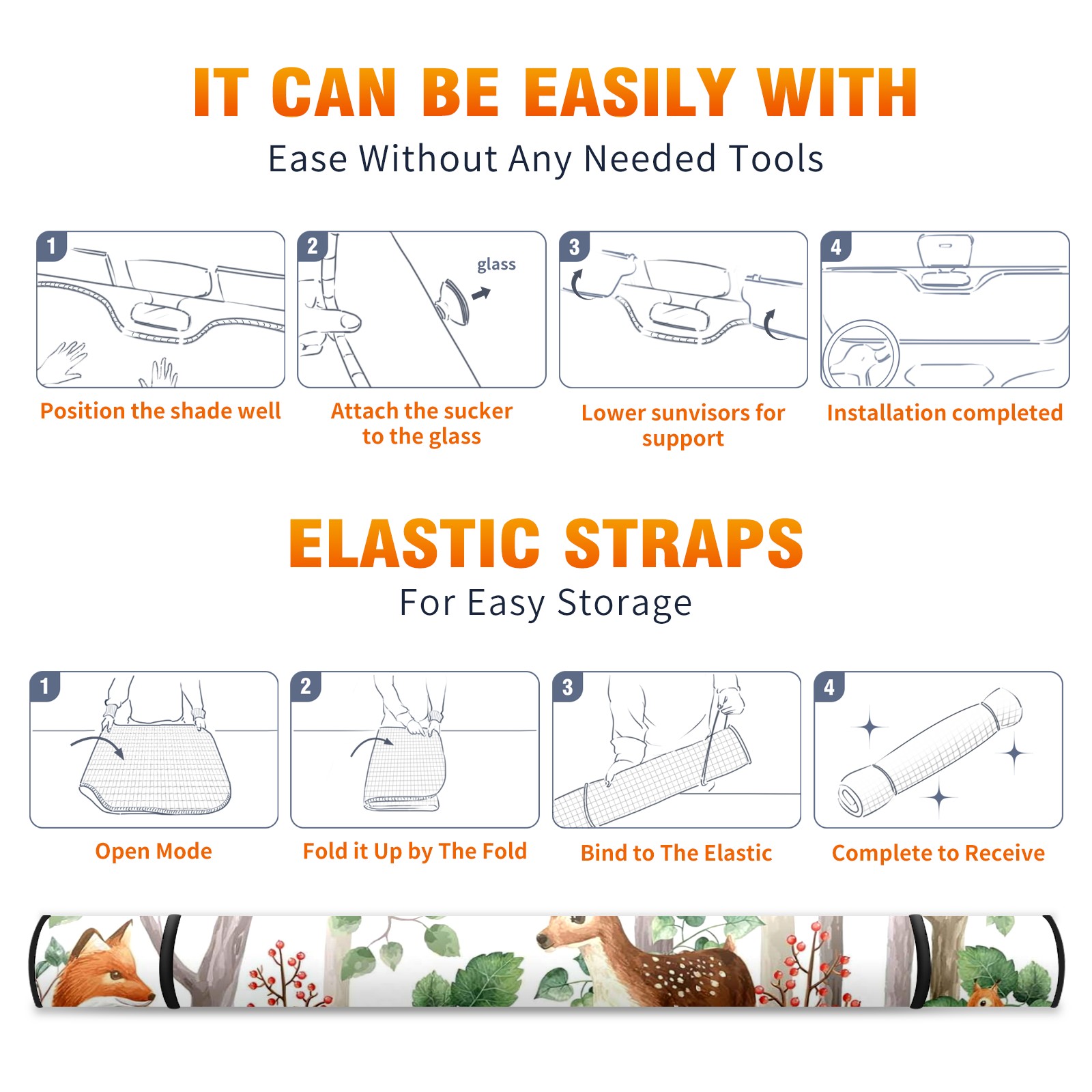 IT CAN BE EASILY WITH
Ease Without Any Needed Tools

1
Position the shade well

2
glass
Attach the sucker to the glass

3
Lower sunvisors for support

4
Installation completed

ELASTIC STRAPS
For Easy Storage

1
Open Mode

2
Fold it Up by The Fold

3
Bind to The Elastic

4
Complete to Receive